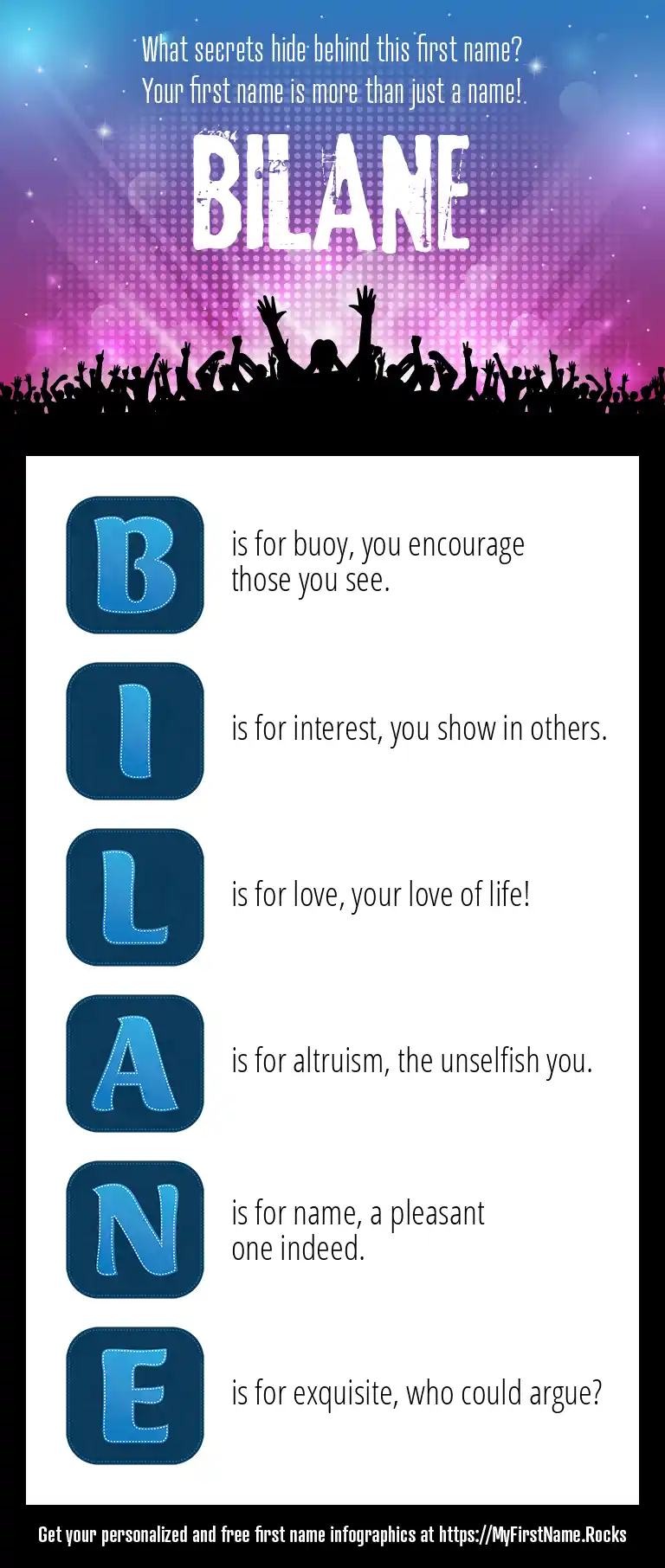 What secrets hide behind this first name?
Your first name is more than just a name!

BILANE

B is for buoy, you encourage those you see.

I is for interest, you show in others.

L is for love, your love of life!

A is for altruism, the unselfish you.

N is for name, a pleasant one indeed.

E is for exquisite, who could argue?

Get your personalized and free first name infographics at https://MyFirstName.Rocks