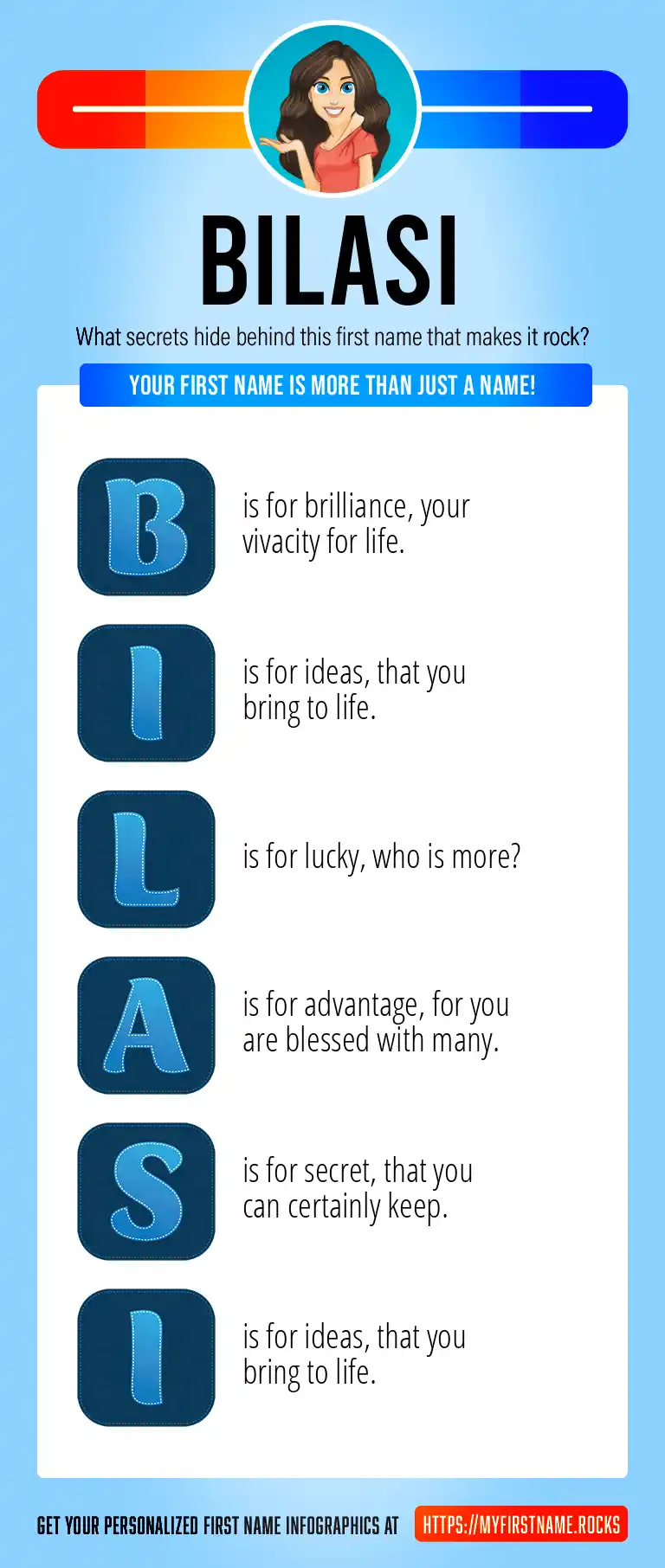 BILASI

What secrets hide behind this first name that makes it rock?

YOUR FIRST NAME IS MORE THAN JUST A NAME!

B is for brilliance, your vivacity for life.

I is for ideas, that you bring to life.

L is for lucky, who is more?

A is for advantage, for you are blessed with many.

S is for secret, that you can certainly keep.

I is for ideas, that you bring to life.

GET YOUR PERSONALIZED FIRST NAME INFOGRAPHICS AT HTTPS://MYFIRSTNAME.ROCKS