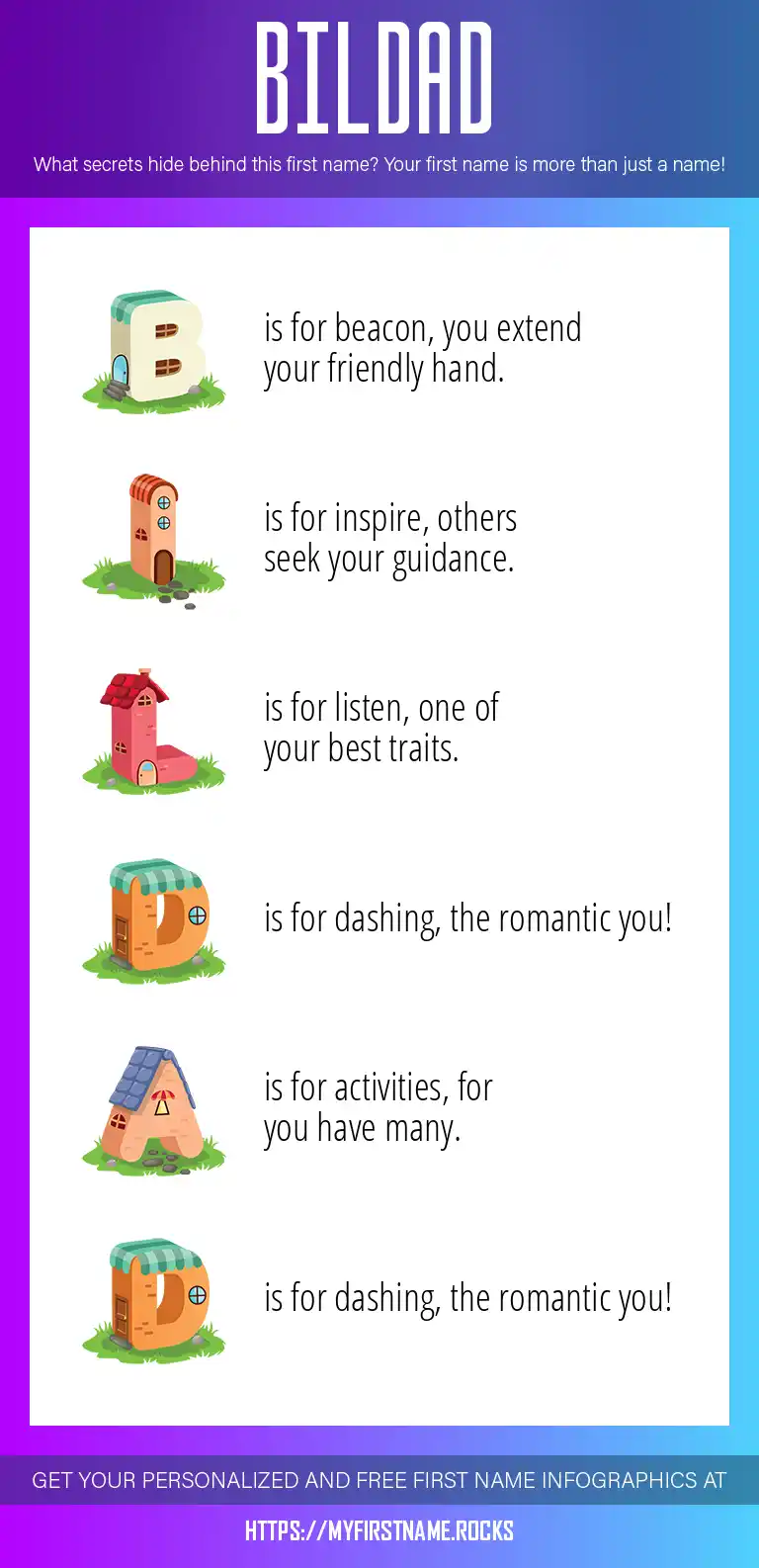 BILDAD

What secrets hide behind this first name? Your first name is more than just a name!

B is for beacon, you extend your friendly hand.

I is for inspire, others seek your guidance.

L is for listen, one of your best traits.

D is for dashing, the romantic you!

A is for activities, for you have many.

D is for dashing, the romantic you!

GET YOUR PERSONALIZED AND FREE FIRST NAME INFOGRAPHICS AT

HTTPS://MYFIRSTNAME.ROCKS