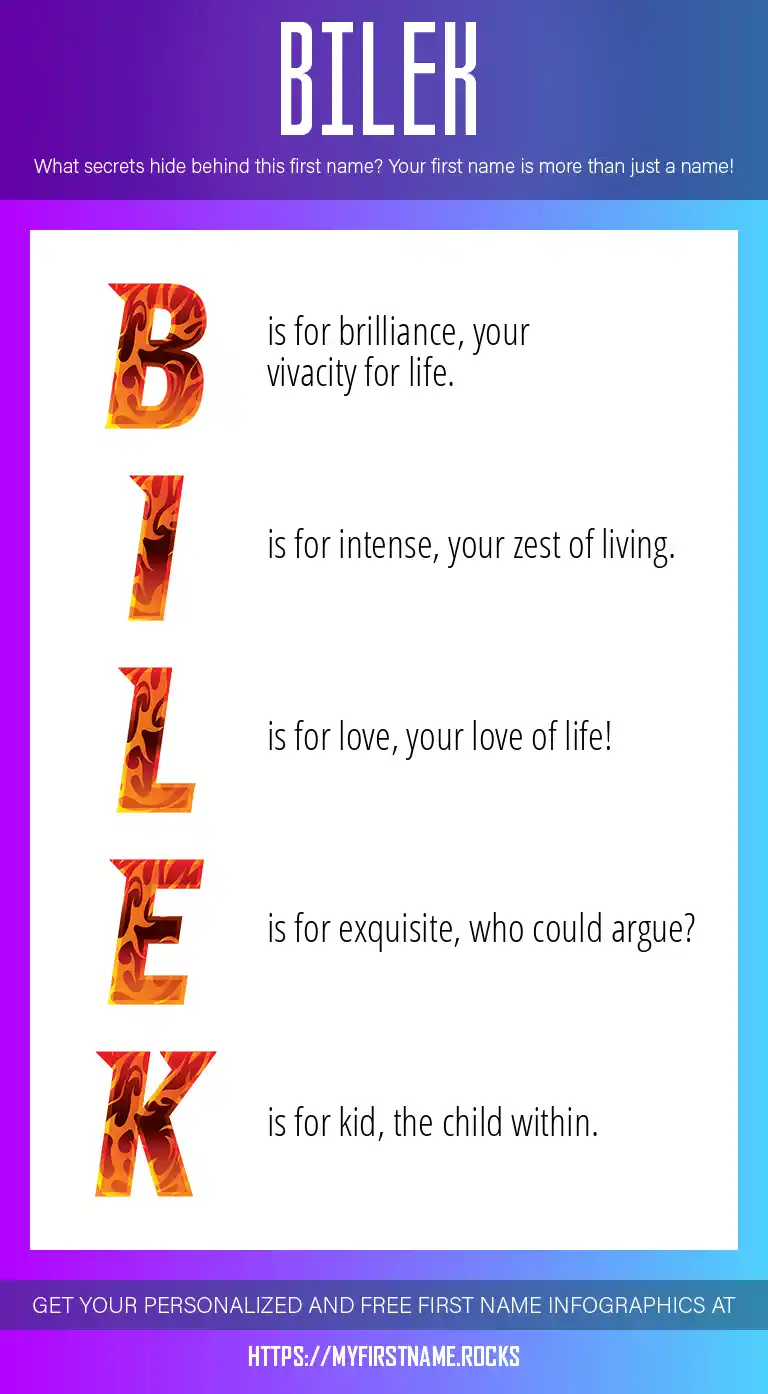 BILEK

What secrets hide behind this first name? Your first name is more than just a name!

B is for brilliance, your vivacity for life.

I is for intense, your zest of living.

L is for love, your love of life!

E is for exquisite, who could argue?

K is for kid, the child within.

GET YOUR PERSONALIZED AND FREE FIRST NAME INFOGRAPHICS AT

HTTPS://MYFIRSTNAME.ROCKS