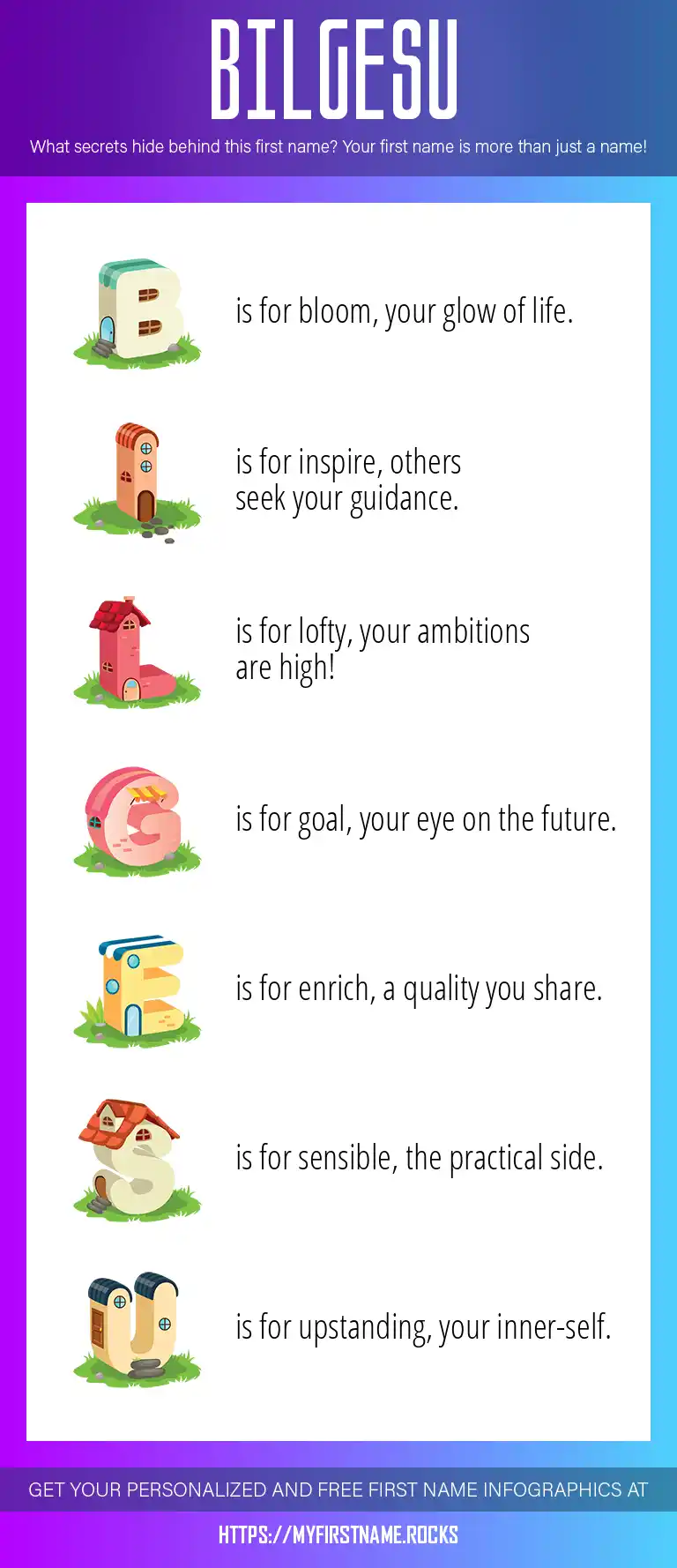 BILGESU

What secrets hide behind this first name? Your first name is more than just a name!

B is for bloom, your glow of life.

I is for inspire, others seek your guidance.

L is for lofty, your ambitions are high!

G is for goal, your eye on the future.

E is for enrich, a quality you share.

S is for sensible, the practical side.

U is for upstanding, your inner-self.

GET YOUR PERSONALIZED AND FREE FIRST NAME INFOGRAPHICS AT

HTTPS://MYFIRSTNAME.ROCKS