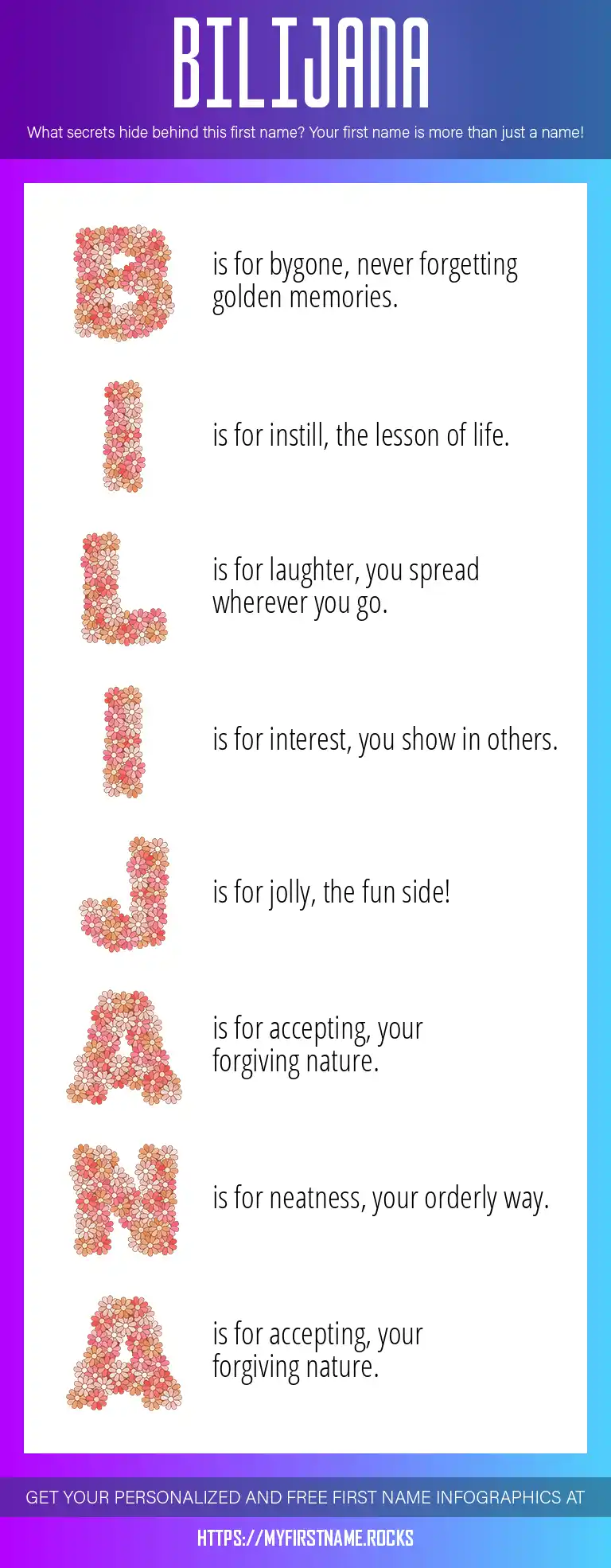 BILIJANA

What secrets hide behind this first name? Your first name is more than just a name!

B is for bygone, never forgetting golden memories.

I is for instill, the lesson of life.

L is for laughter, you spread wherever you go.

I is for interest, you show in others.

J is for jolly, the fun side!

A is for accepting, your forgiving nature.

N is for neatness, your orderly way.

A is for accepting, your forgiving nature.

GET YOUR PERSONALIZED AND FREE FIRST NAME INFOGRAPHICS AT

HTTPS://MYFIRSTNAME.ROCKS