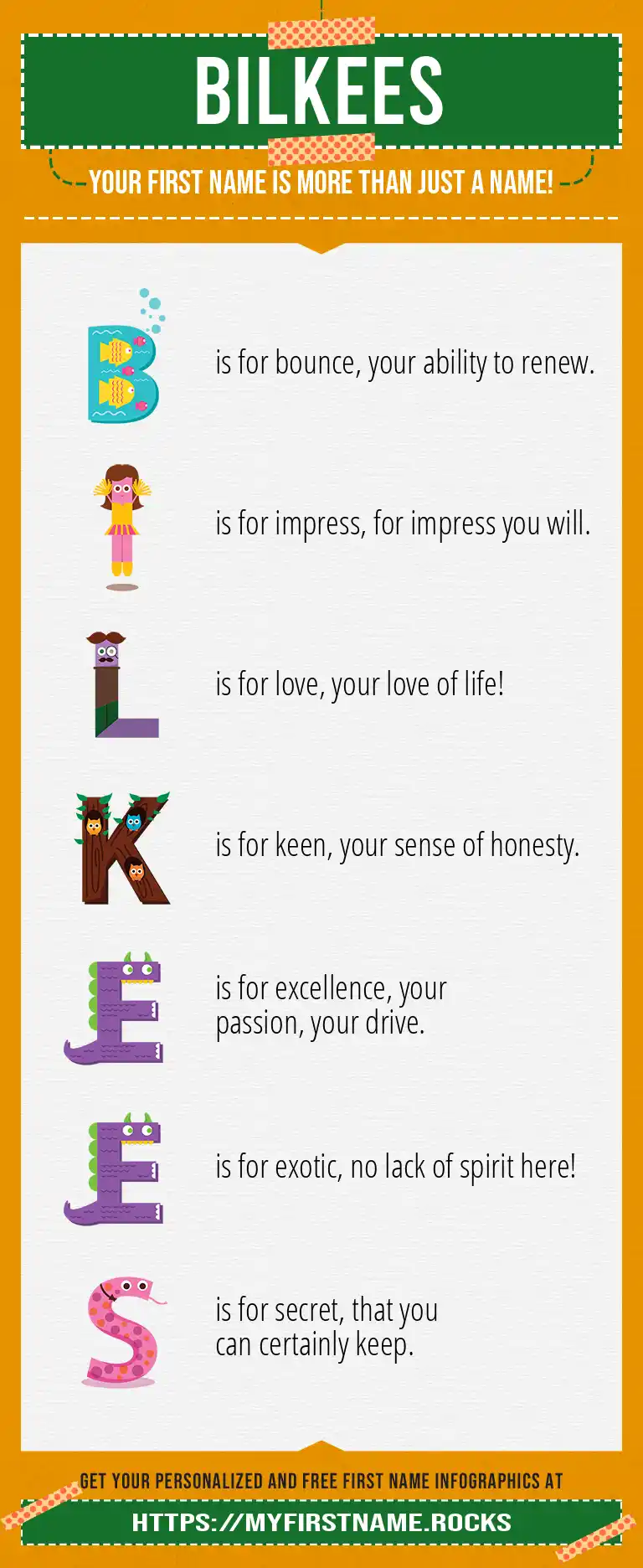 BILKEES

YOUR FIRST NAME IS MORE THAN JUST A NAME!

B is for bounce, your ability to renew.

I is for impress, for impress you will.

L is for love, your love of life!

K is for keen, your sense of honesty.

E is for excellence, your passion, your drive.

E is for exotic, no lack of spirit here!

S is for secret, that you can certainly keep.

GET YOUR PERSONALIZED AND FREE FIRST NAME INFOGRAPHICS AT

HTTPS://MYFIRSTNAME.ROCKS