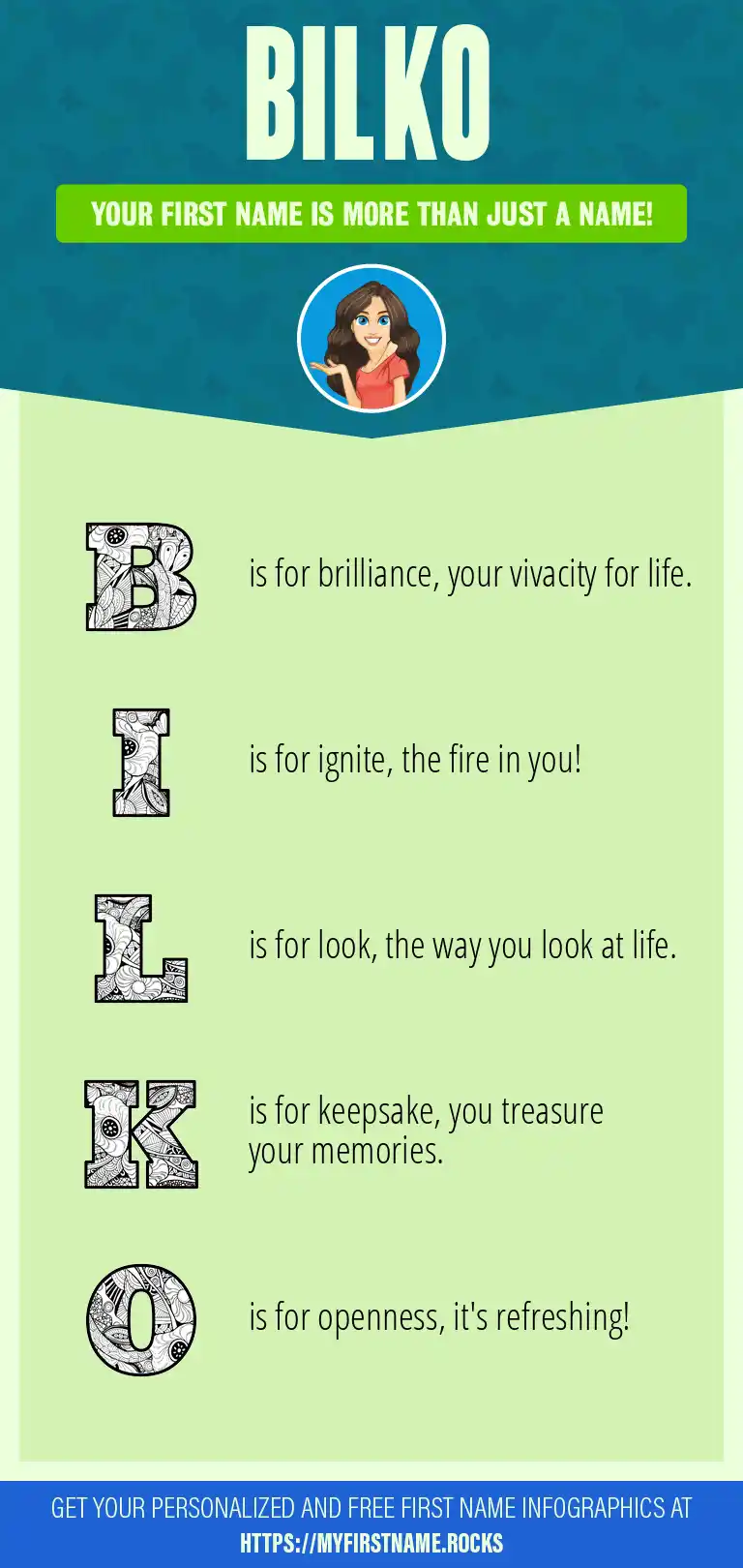 BILKO

YOUR FIRST NAME IS MORE THAN JUST A NAME!

B is for brilliance, your vivacity for life.

I is for ignite, the fire in you!

L is for look, the way you look at life.

K is for keepsake, you treasure your memories.

O is for openness, it's refreshing!

GET YOUR PERSONALIZED AND FREE FIRST NAME INFOGRAPHICS AT HTTPS://MYFIRSTNAME.ROCKS