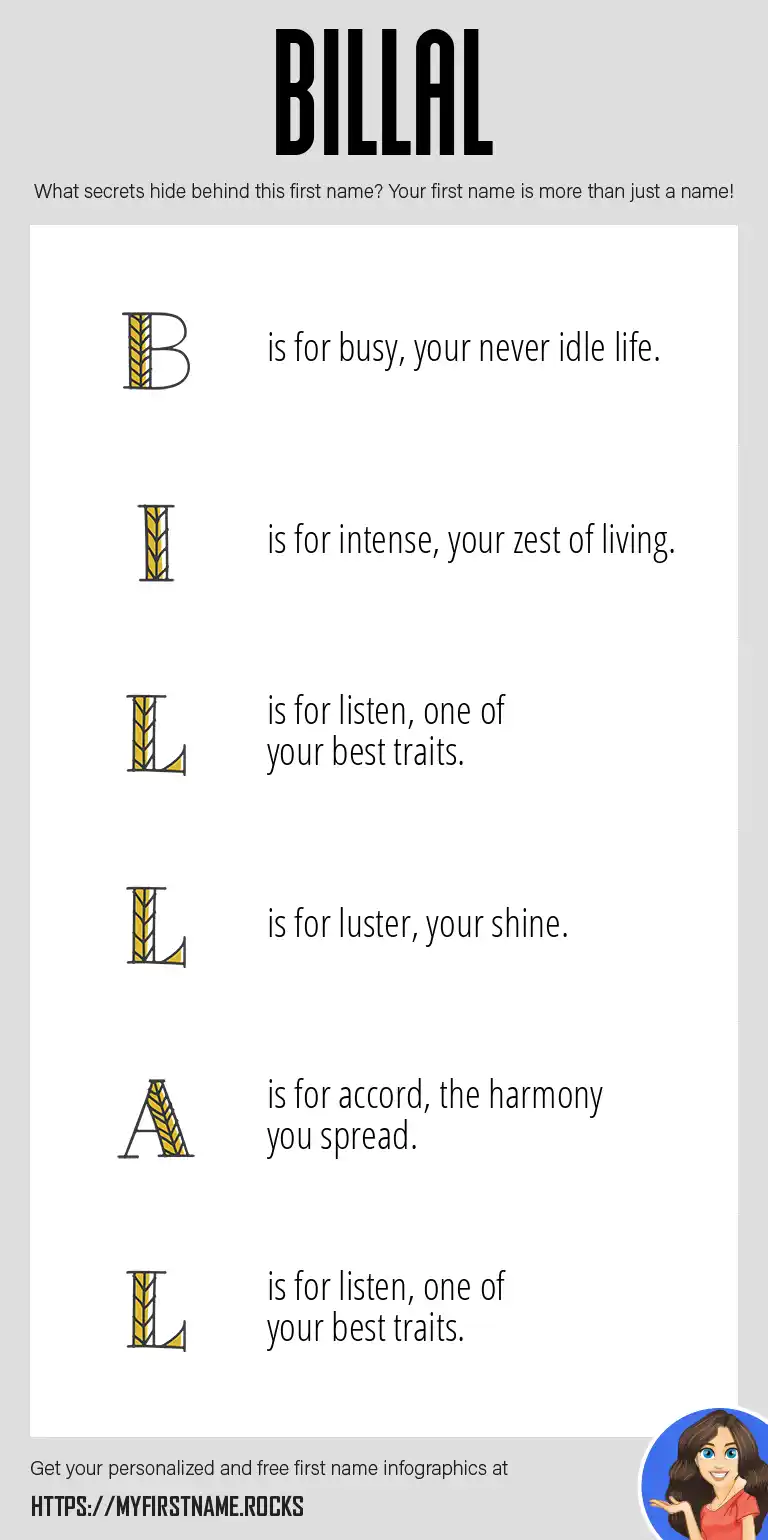 BILLAL

What secrets hide behind this first name? Your first name is more than just a name!

B is for busy, your never idle life.

I is for intense, your zest of living.

L is for listen, one of your best traits.

L is for luster, your shine.

A is for accord, the harmony you spread.

L is for listen, one of your best traits.

Get your personalized and free first name infographics at

HTTPS://MYFIRSTNAME.ROCKS