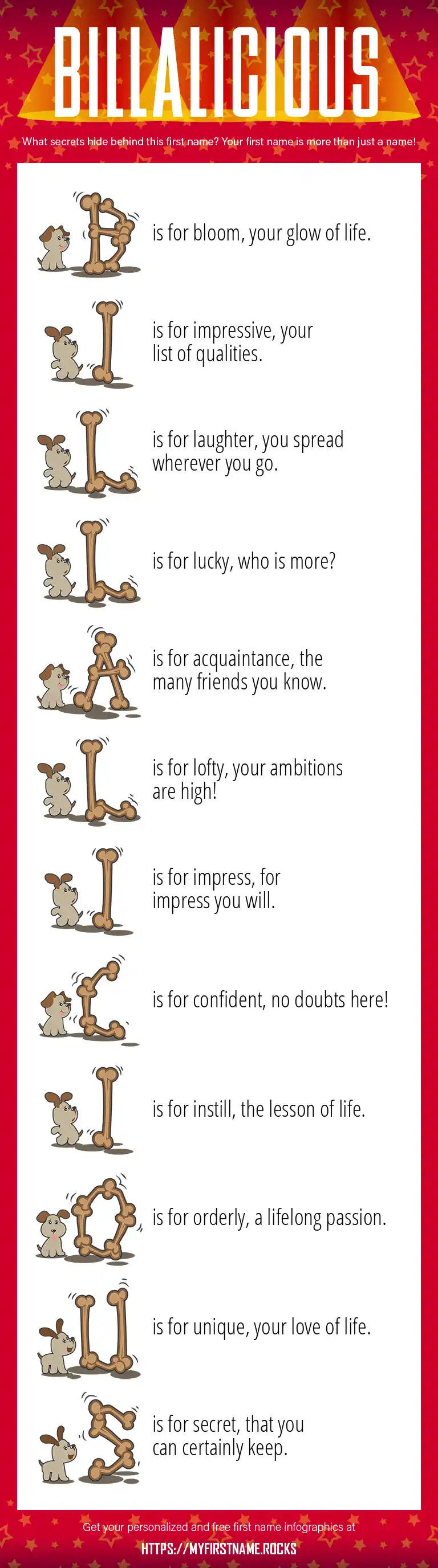 BILLALICIOUS

What secrets hide behind this first name? Your first name is more than just a name!

B is for bloom, your glow of life.

I is for impressive, your list of qualities.

L is for laughter, you spread wherever you go.

L is for lucky, who is more?

A is for acquaintance, the many friends you know.

L is for lofty, your ambitions are high!

I is for impress, for impress you will.

C is for confident, no doubts here!

I is for instill, the lesson of life.

O is for orderly, a lifelong passion.

U is for unique, your love of life.

S is for secret, that you can certainly keep.

Get your personalized and free first name infographics at
HTTPS://MYFIRSTNAME.ROCKS