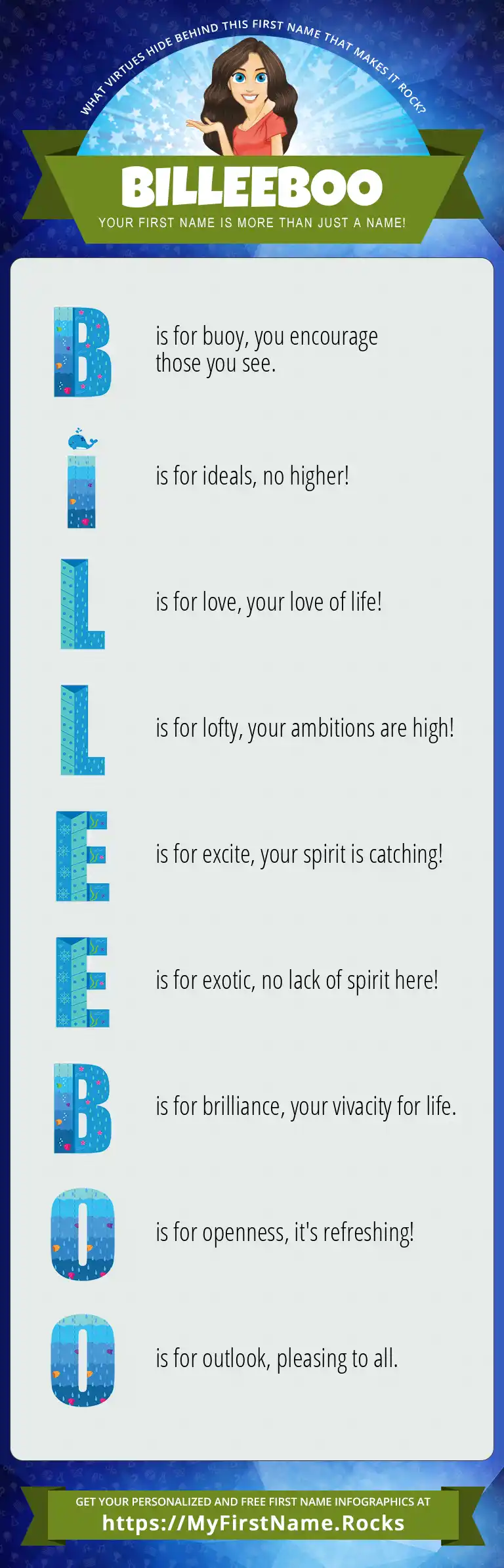 WHAT VIRTUES HIDE BEHIND THIS FIRST NAME THAT MAKES IT ROCK?

BILLEEBOO

YOUR FIRST NAME IS MORE THAN JUST A NAME!

B is for buoy, you encourage those you see.

I is for ideals, no higher!

L is for love, your love of life!

L is for lofty, your ambitions are high!

E is for excite, your spirit is catching!

E is for exotic, no lack of spirit here!

B is for brilliance, your vivacity for life.

O is for openness, it's refreshing!

O is for outlook, pleasing to all.

GET YOUR PERSONALIZED AND FREE FIRST NAME INFOGRAPHICS AT
https://MyFirstName.Rocks