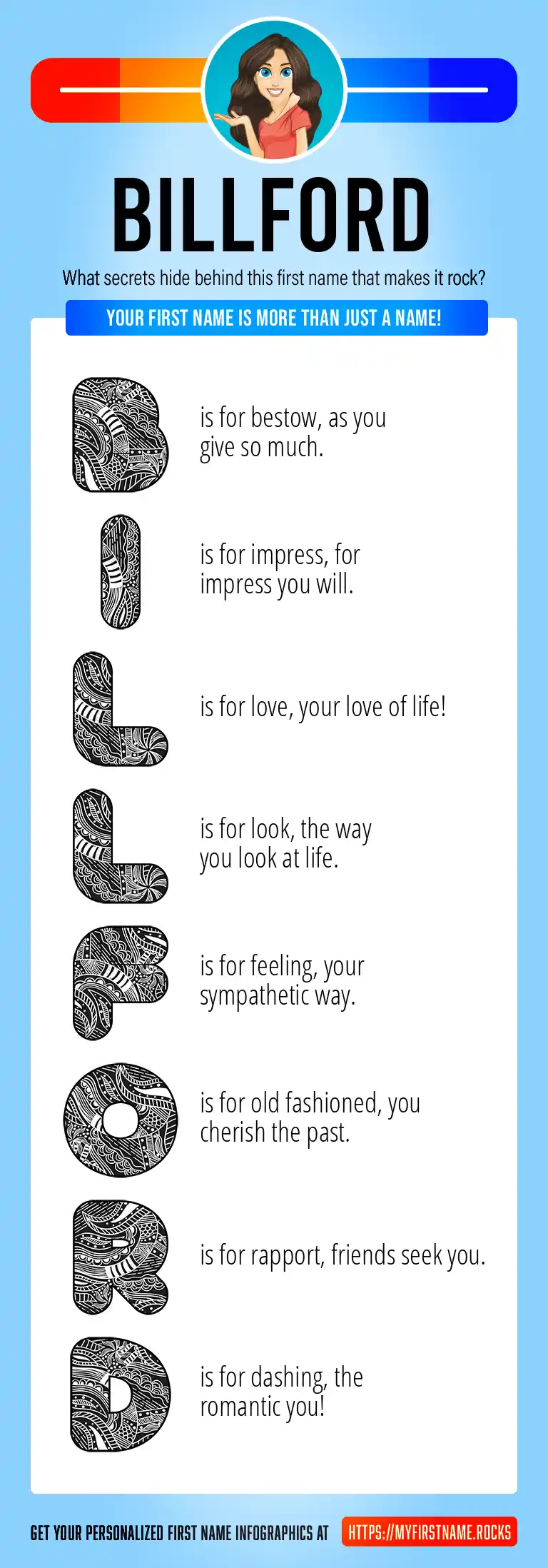 BILLFORD

What secrets hide behind this first name that makes it rock?

YOUR FIRST NAME IS MORE THAN JUST A NAME!

B is for bestow, as you give so much.

I is for impress, for impress you will.

L is for love, your love of life!

L is for look, the way you look at life.

F is for feeling, your sympathetic way.

O is for old fashioned, you cherish the past.

R is for rapport, friends seek you.

D is for dashing, the romantic you!

GET YOUR PERSONALIZED FIRST NAME INFOGRAPHICS AT HTTPS://MYFIRSTNAME.ROCKS