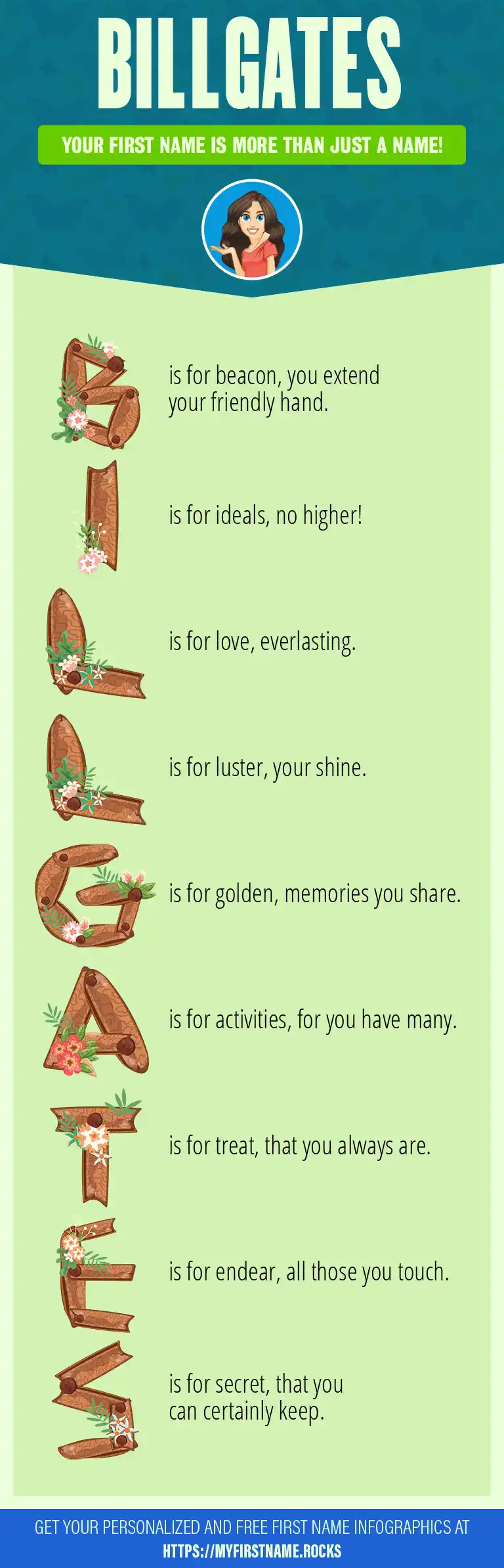 BILLGATES

YOUR FIRST NAME IS MORE THAN JUST A NAME!

B is for beacon, you extend your friendly hand.

I is for ideals, no higher!

L is for love, everlasting.

L is for luster, your shine.

G is for golden, memories you share.

A is for activities, for you have many.

T is for treat, that you always are.

E is for endear, all those you touch.

S is for secret, that you can certainly keep.

GET YOUR PERSONALIZED AND FREE FIRST NAME INFOGRAPHICS AT HTTPS://MYFIRSTNAME.ROCKS