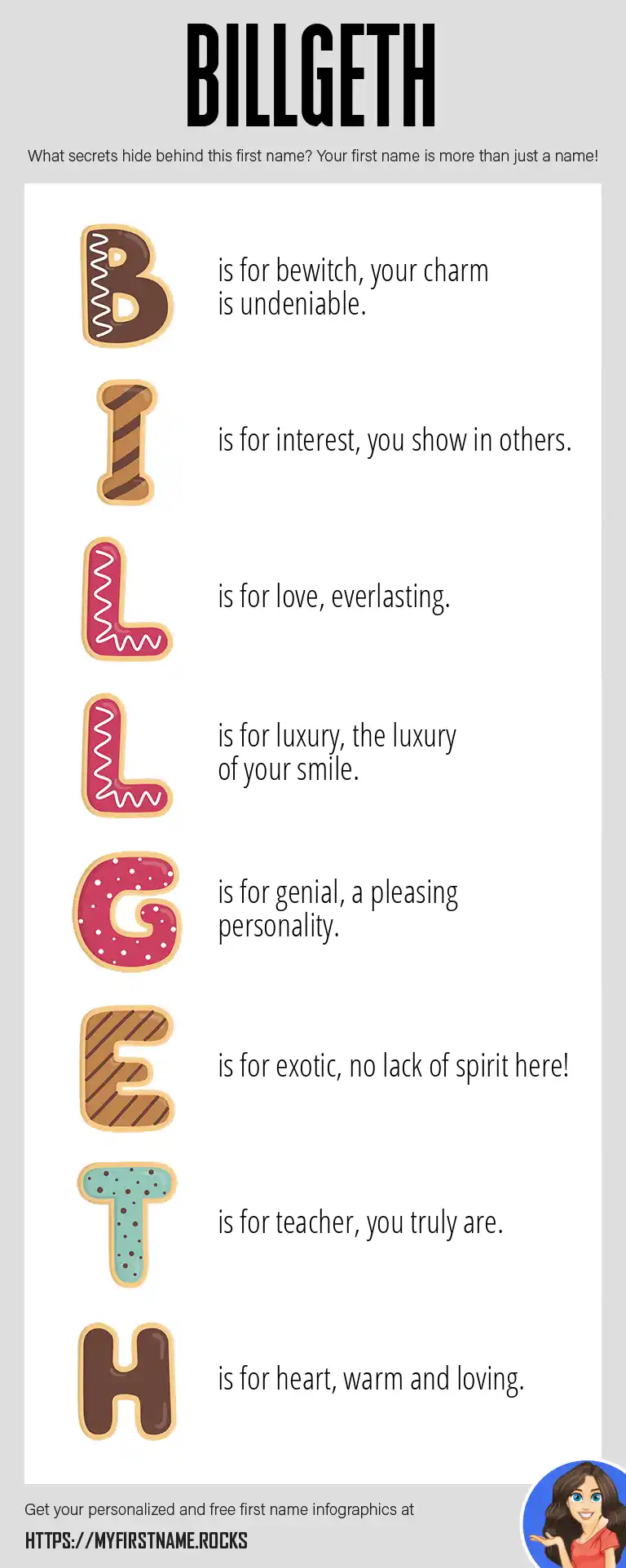 BILLGETH

What secrets hide behind this first name? Your first name is more than just a name!

B is for bewitch, your charm is undeniable.

I is for interest, you show in others.

L is for love, everlasting.

L is for luxury, the luxury of your smile.

G is for genial, a pleasing personality.

E is for exotic, no lack of spirit here!

T is for teacher, you truly are.

H is for heart, warm and loving.

Get your personalized and free first name infographics at

HTTPS://MYFIRSTNAME.ROCKS