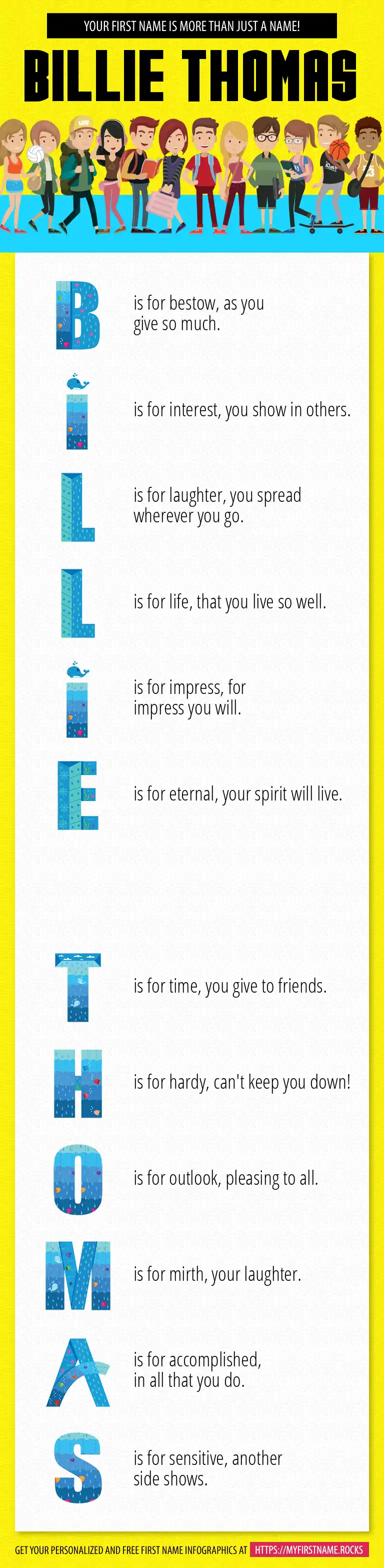 YOUR FIRST NAME IS MORE THAN JUST A NAME!

BILLIE THOMAS

B is for bestow, as you give so much.

I is for interest, you show in others.

L is for laughter, you spread wherever you go.

L is for life, that you live so well.

I is for impress, for impress you will.

E is for eternal, your spirit will live.

T is for time, you give to friends.

H is for hardy, can't keep you down!

O is for outlook, pleasing to all.

M is for mirth, your laughter.

A is for accomplished, in all that you do.

S is for sensitive, another side shows.

GET YOUR PERSONALIZED AND FREE FIRST NAME INFOGRAPHICS AT HTTPS://MYFIRSTNAME.ROCKS