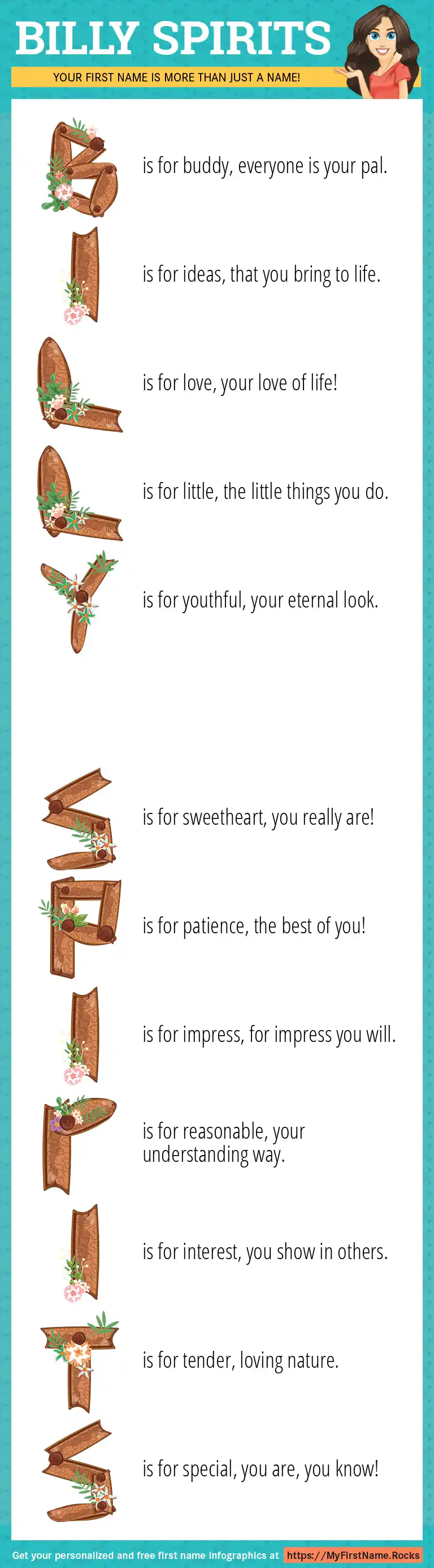 BILLY SPIRITS

YOUR FIRST NAME IS MORE THAN JUST A NAME!

B is for buddy, everyone is your pal.

I is for ideas, that you bring to life.

L is for love, your love of life!

L is for little, the little things you do.

Y is for youthful, your eternal look.

S is for sweetheart, you really are!

P is for patience, the best of you!

I is for impress, for impress you will.

R is for reasonable, your understanding way.

I is for interest, you show in others.

T is for tender, loving nature.

S is for special, you are, you know!

Get your personalized and free first name infographics at https://MyFirstName.Rocks