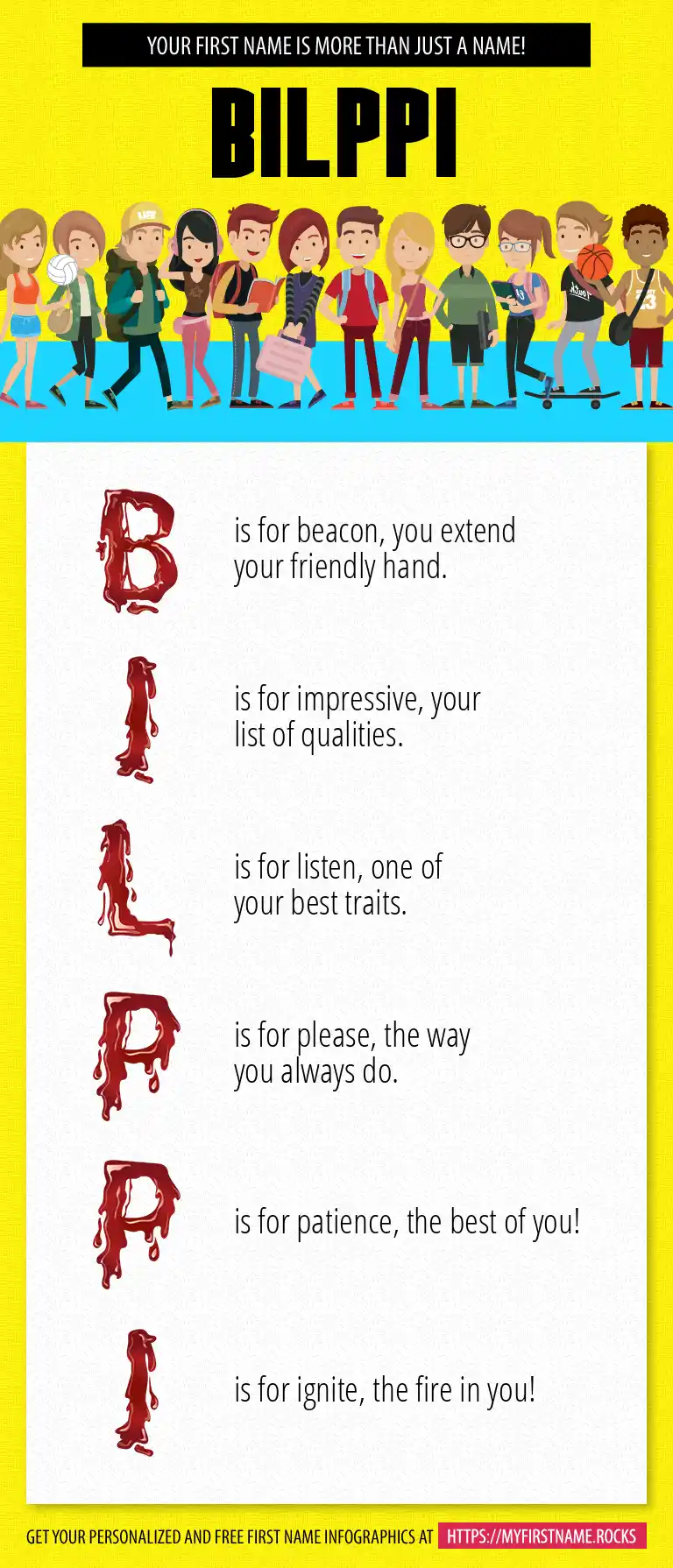 YOUR FIRST NAME IS MORE THAN JUST A NAME!

BILPPI

B is for beacon, you extend your friendly hand.

I is for impressive, your list of qualities.

L is for listen, one of your best traits.

P is for please, the way you always do.

P is for patience, the best of you!

I is for ignite, the fire in you!

GET YOUR PERSONALIZED AND FREE FIRST NAME INFOGRAPHICS AT HTTPS://MYFIRSTNAME.ROCKS