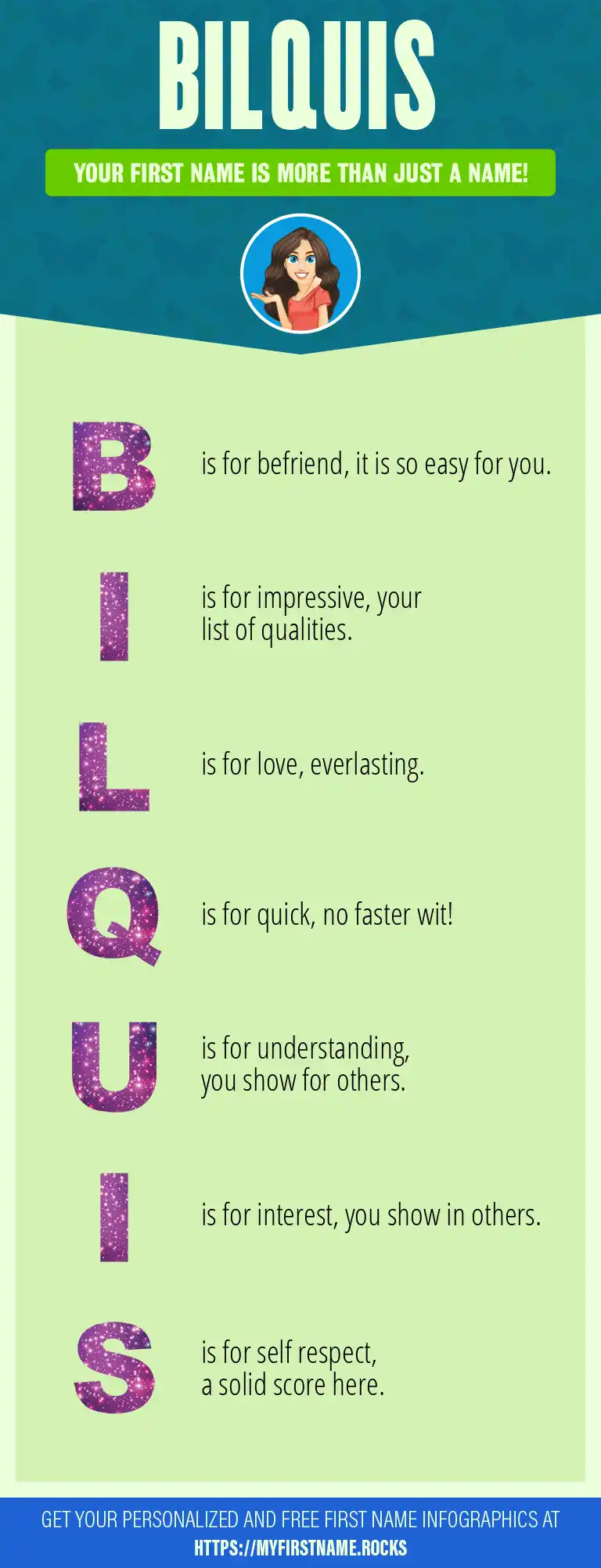 BILQUIS

YOUR FIRST NAME IS MORE THAN JUST A NAME!

B is for befriend, it is so easy for you.

I is for impressive, your list of qualities.

L is for love, everlasting.

Q is for quick, no faster wit!

U is for understanding, you show for others.

I is for interest, you show in others.

S is for self respect, a solid score here.

GET YOUR PERSONALIZED AND FREE FIRST NAME INFOGRAPHICS AT HTTPS://MYFIRSTNAME.ROCKS