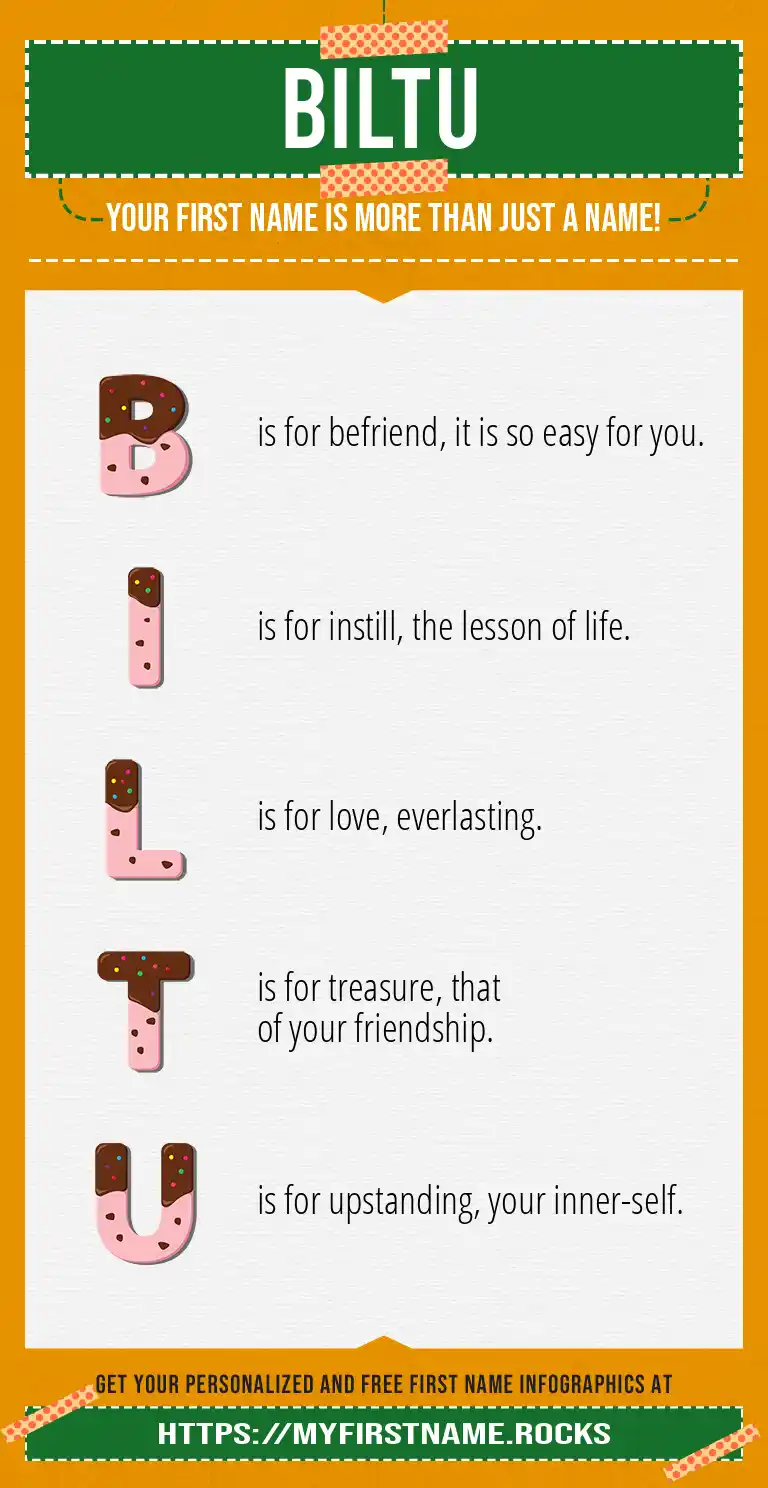 BILTU

YOUR FIRST NAME IS MORE THAN JUST A NAME!

B is for befriend, it is so easy for you.

I is for instill, the lesson of life.

L is for love, everlasting.

T is for treasure, that of your friendship.

U is for upstanding, your inner-self.

GET YOUR PERSONALIZED AND FREE FIRST NAME INFOGRAPHICS AT

HTTPS://MYFIRSTNAME.ROCKS