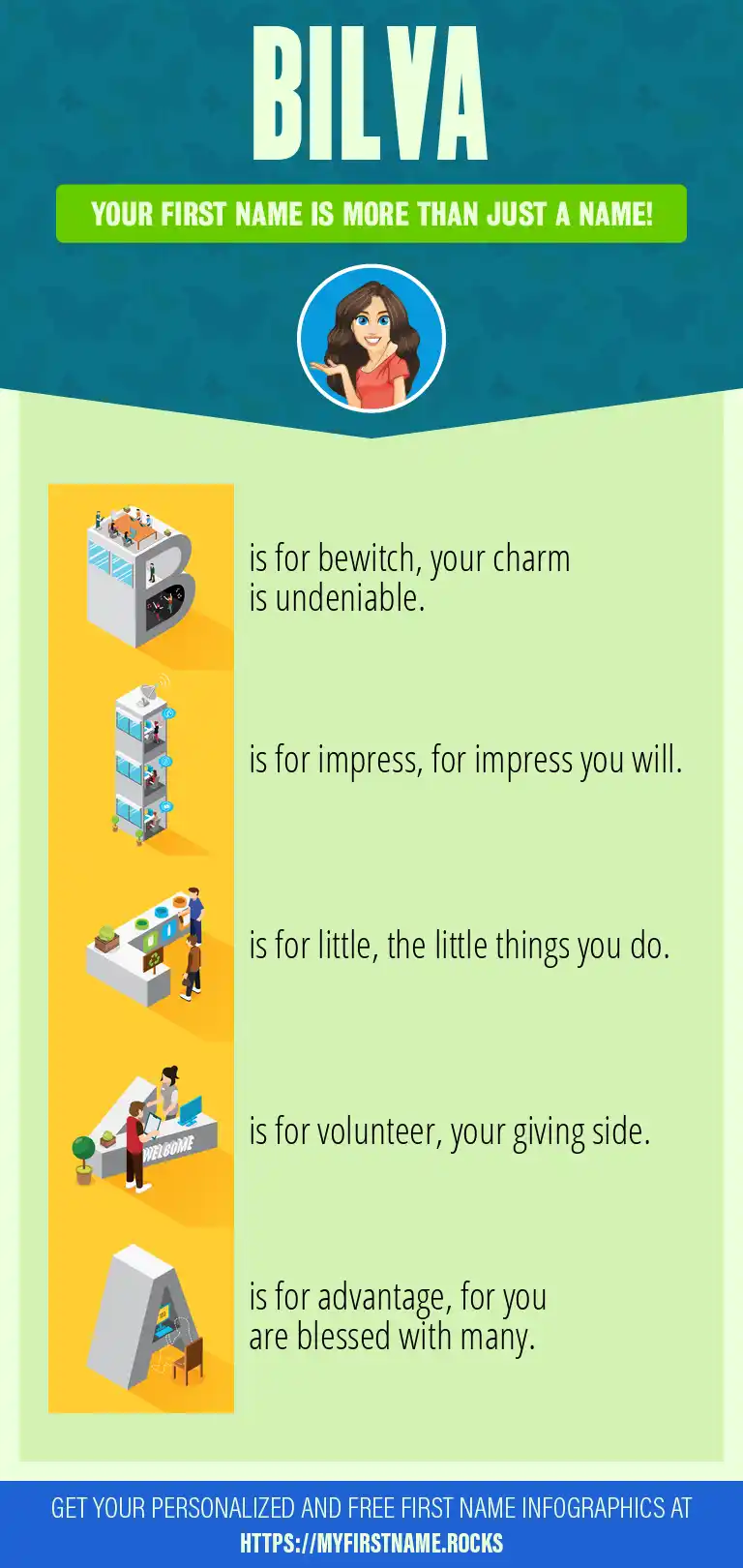 BILVA

YOUR FIRST NAME IS MORE THAN JUST A NAME!

B is for bewitch, your charm is undeniable.

is for impress, for impress you will.

is for little, the little things you do.

WELCOME

is for volunteer, your giving side.

A is for advantage, for you are blessed with many.

GET YOUR PERSONALIZED AND FREE FIRST NAME INFOGRAPHICS AT HTTPS://MYFIRSTNAME.ROCKS