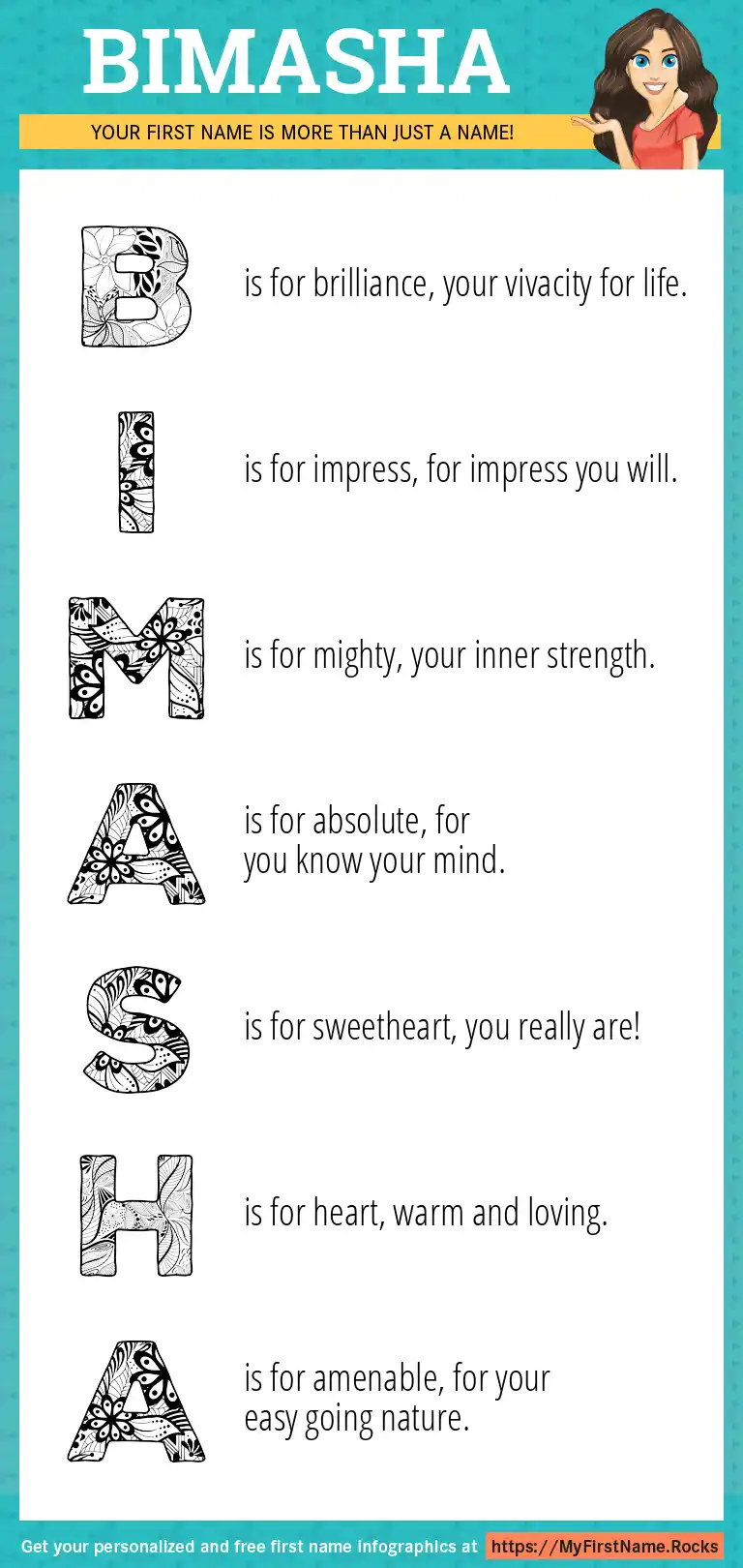 BIMASHA

YOUR FIRST NAME IS MORE THAN JUST A NAME!

B is for brilliance, your vivacity for life.

I is for impress, for impress you will.

M is for mighty, your inner strength.

A is for absolute, for you know your mind.

S is for sweetheart, you really are!

H is for heart, warm and loving.

A is for amenable, for your easy going nature.

Get your personalized and free first name infographics at https://MyFirstName.Rocks