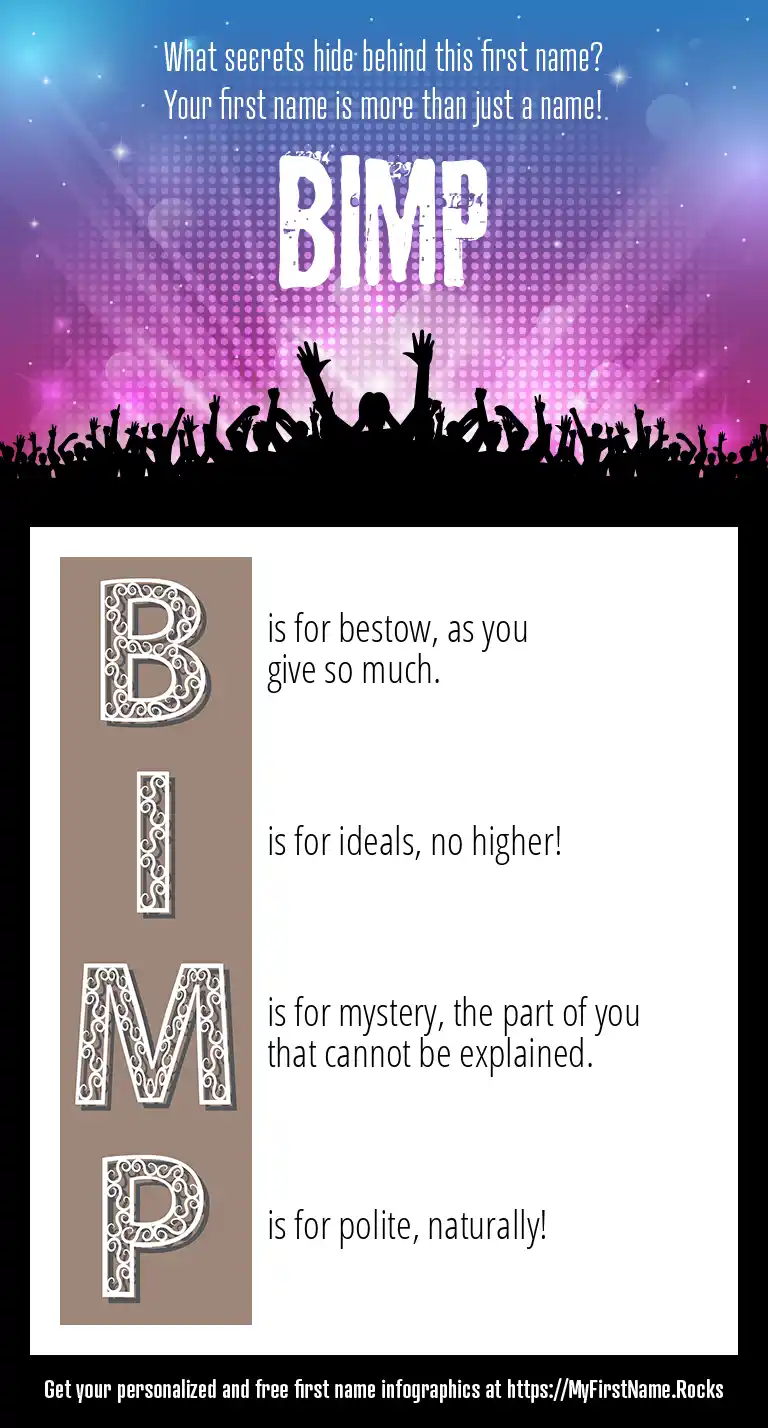 What secrets hide behind this first name?
Your first name is more than just a name!

BIMP

B is for bestow, as you give so much.

I is for ideals, no higher!

M is for mystery, the part of you that cannot be explained.

P is for polite, naturally!

Get your personalized and free first name infographics at https://MyFirstName.Rocks