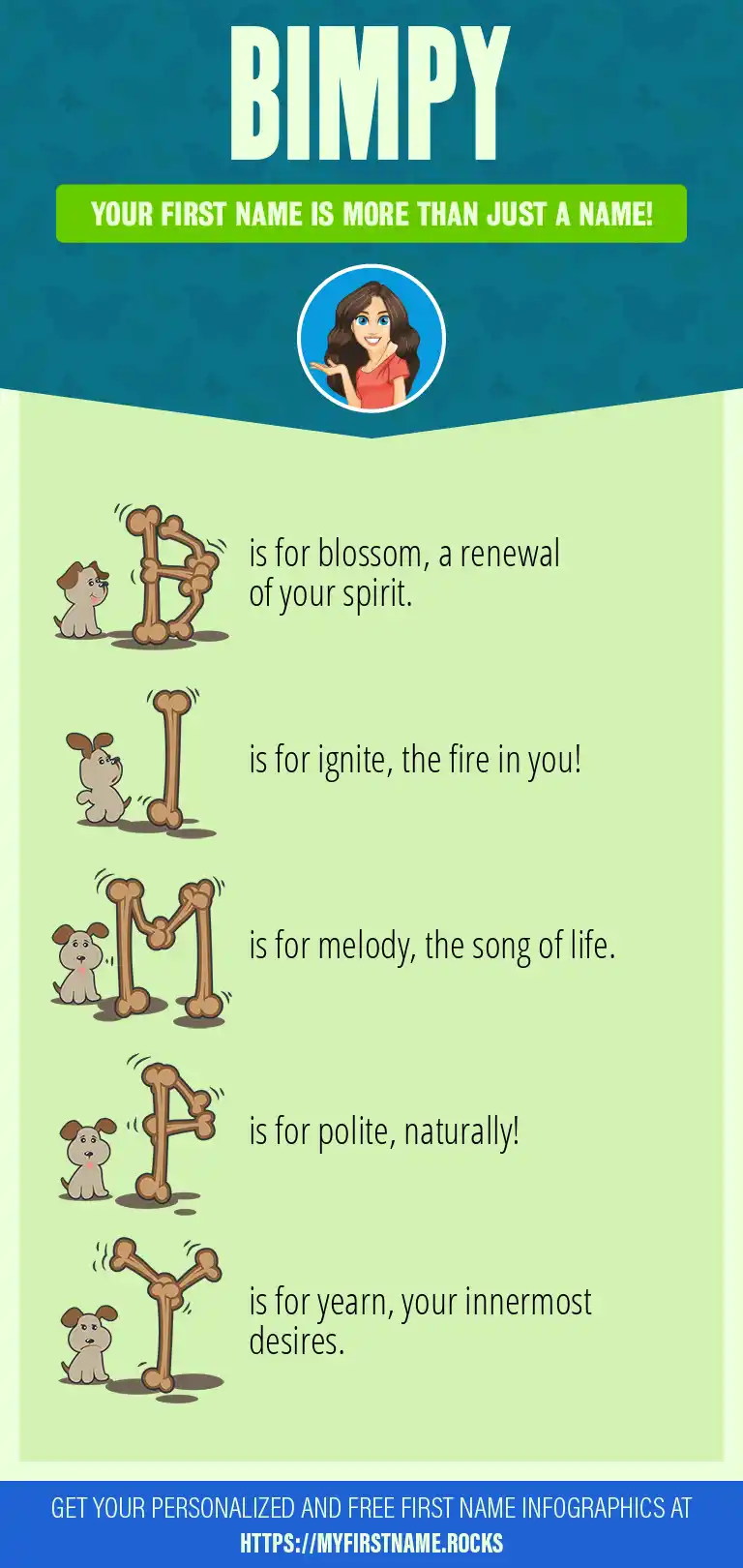 BIMPY

YOUR FIRST NAME IS MORE THAN JUST A NAME!

B is for blossom, a renewal of your spirit.

I is for ignite, the fire in you!

M is for melody, the song of life.

P is for polite, naturally!

Y is for yearn, your innermost desires.

GET YOUR PERSONALIZED AND FREE FIRST NAME INFOGRAPHICS AT HTTPS://MYFIRSTNAME.ROCKS