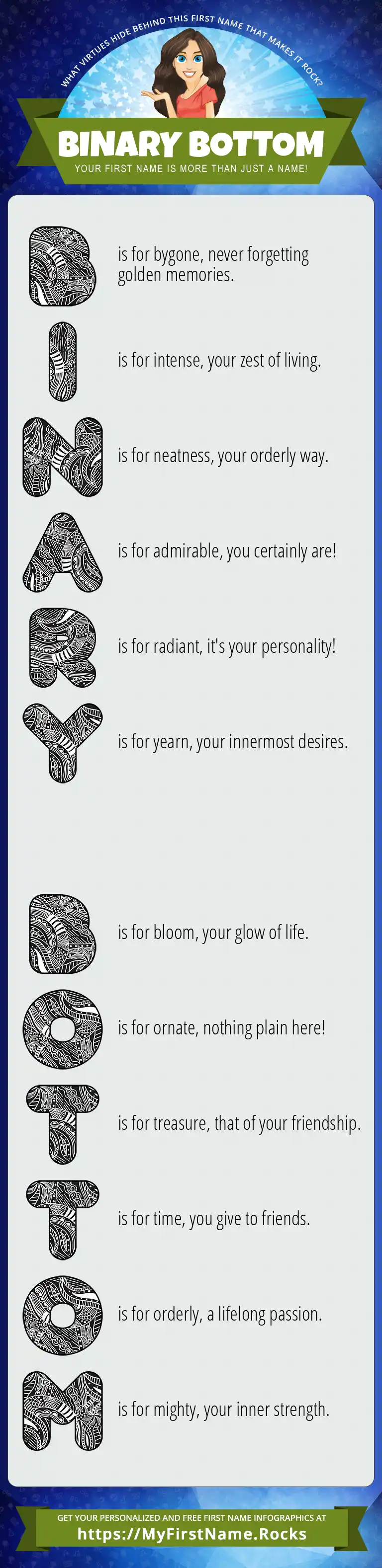 WHAT VIRTUES HIDE BEHIND THIS FIRST NAME THAT MAKES IT ROCK?

BINARY BOTTOM

YOUR FIRST NAME IS MORE THAN JUST A NAME!

B is for bygone, never forgetting golden memories.

I is for intense, your zest of living.

N is for neatness, your orderly way.

A is for admirable, you certainly are!

R is for radiant, it's your personality!

Y is for yearn, your innermost desires.

B is for bloom, your glow of life.

O is for ornate, nothing plain here!

T is for treasure, that of your friendship.

T is for time, you give to friends.

O is for orderly, a lifelong passion.

M is for mighty, your inner strength.

GET YOUR PERSONALIZED AND FREE FIRST NAME INFOGRAPHICS AT
https://MyFirstName.Rocks