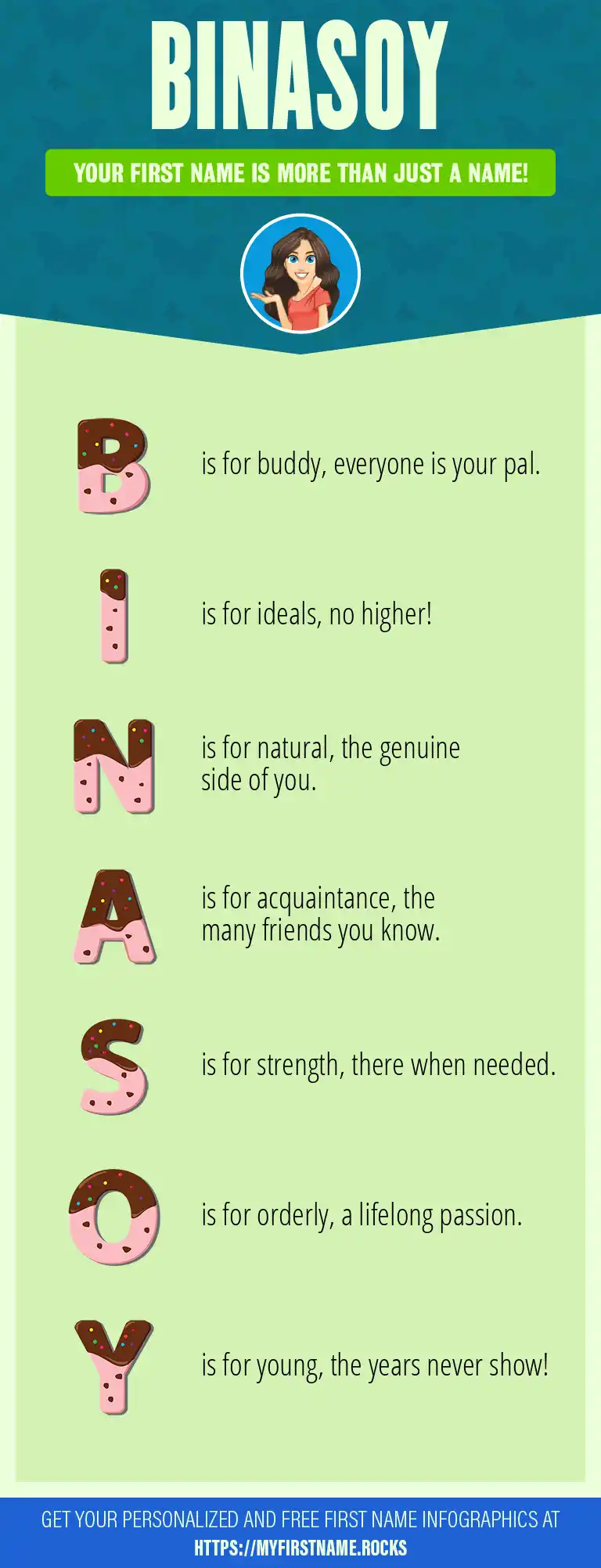 BINASOY

YOUR FIRST NAME IS MORE THAN JUST A NAME!

B is for buddy, everyone is your pal.

I is for ideals, no higher!

N is for natural, the genuine side of you.

A is for acquaintance, the many friends you know.

S is for strength, there when needed.

O is for orderly, a lifelong passion.

Y is for young, the years never show!

GET YOUR PERSONALIZED AND FREE FIRST NAME INFOGRAPHICS AT HTTPS://MYFIRSTNAME.ROCKS