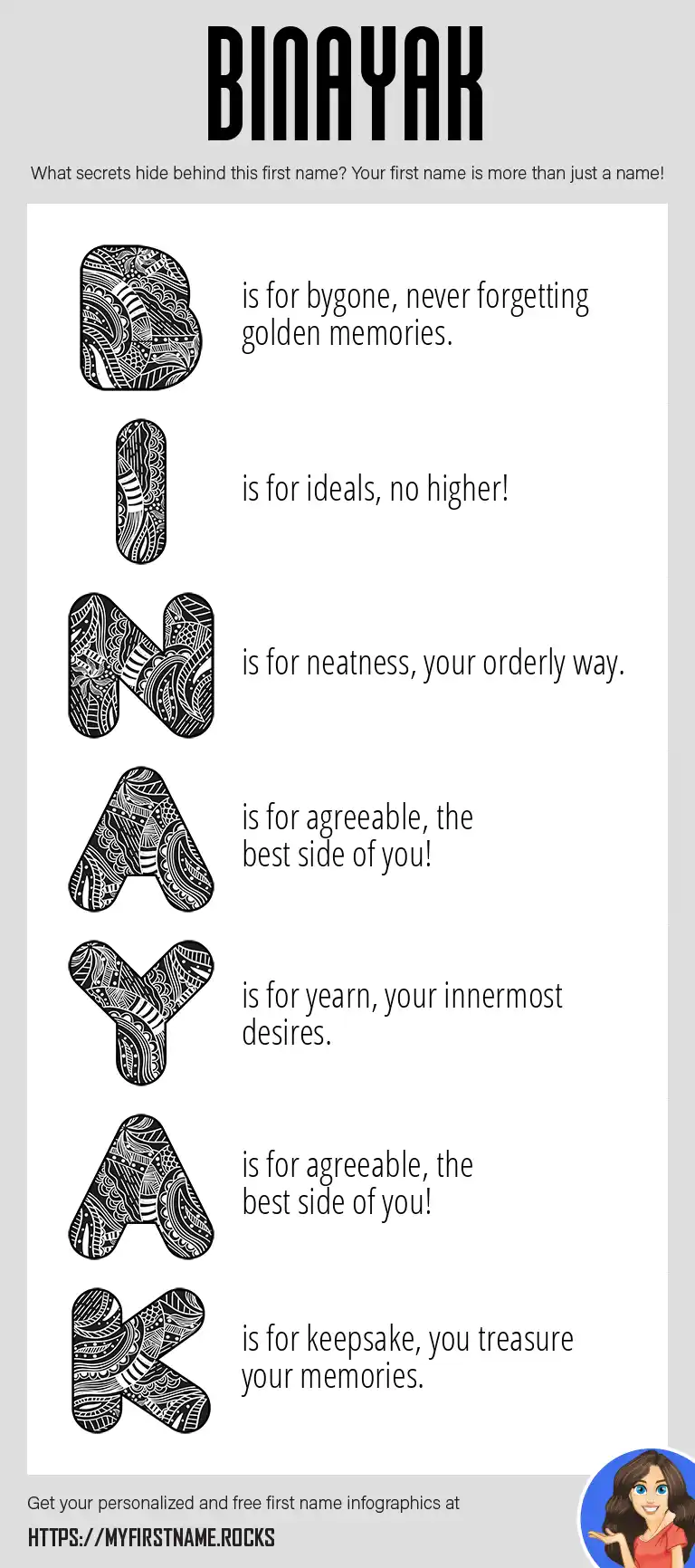 BINAYAK

What secrets hide behind this first name? Your first name is more than just a name!

B is for bygone, never forgetting golden memories.

I is for ideals, no higher!

N is for neatness, your orderly way.

A is for agreeable, the best side of you!

Y is for yearn, your innermost desires.

A is for agreeable, the best side of you!

K is for keepsake, you treasure your memories.

Get your personalized and free first name infographics at

HTTPS://MYFIRSTNAME.ROCKS