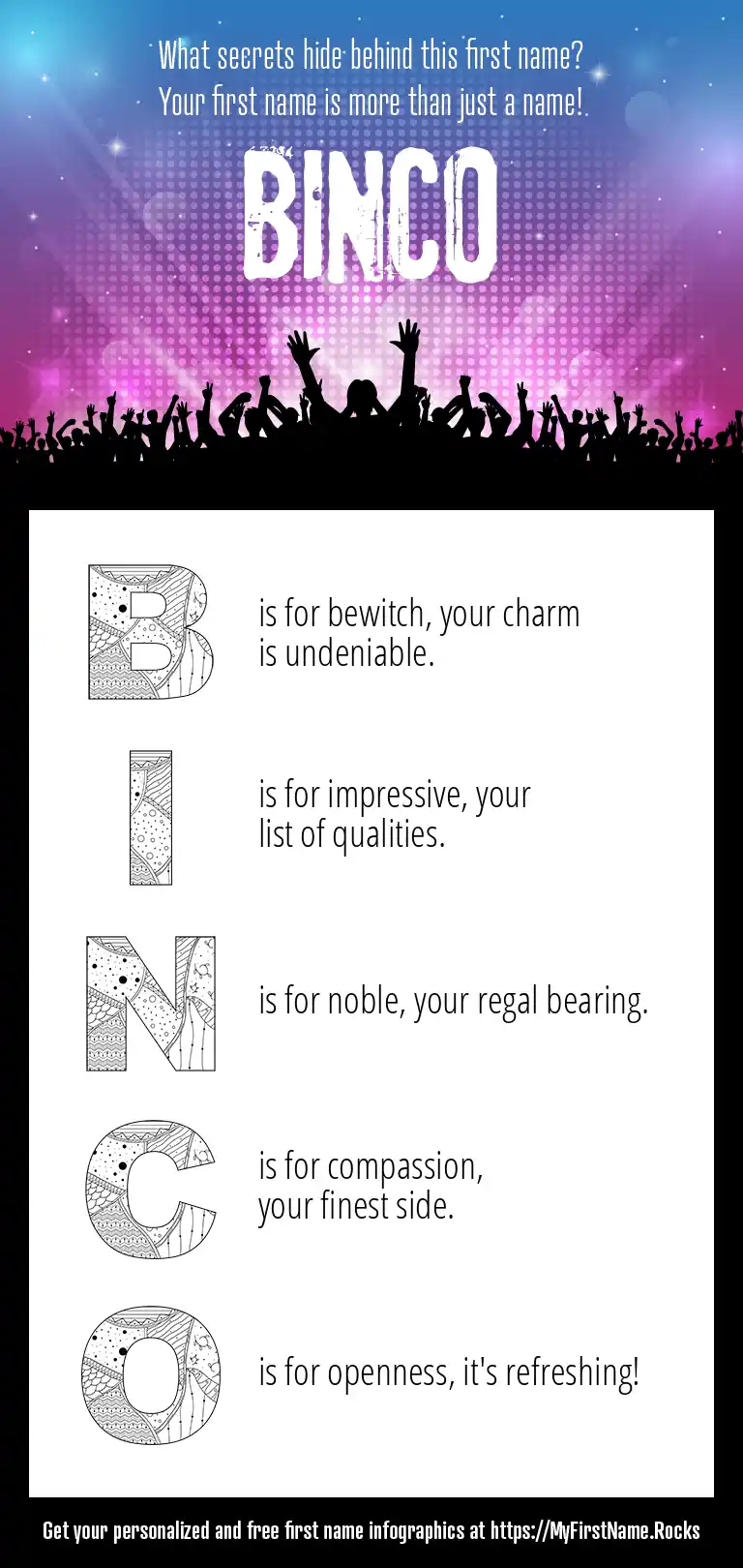 What secrets hide behind this first name?
Your first name is more than just a name!

BINCO

B is for bewitch, your charm is undeniable.

I is for impressive, your list of qualities.

N is for noble, your regal bearing.

C is for compassion, your finest side.

O is for openness, it's refreshing!

Get your personalized and free first name infographics at https://MyFirstName.Rocks