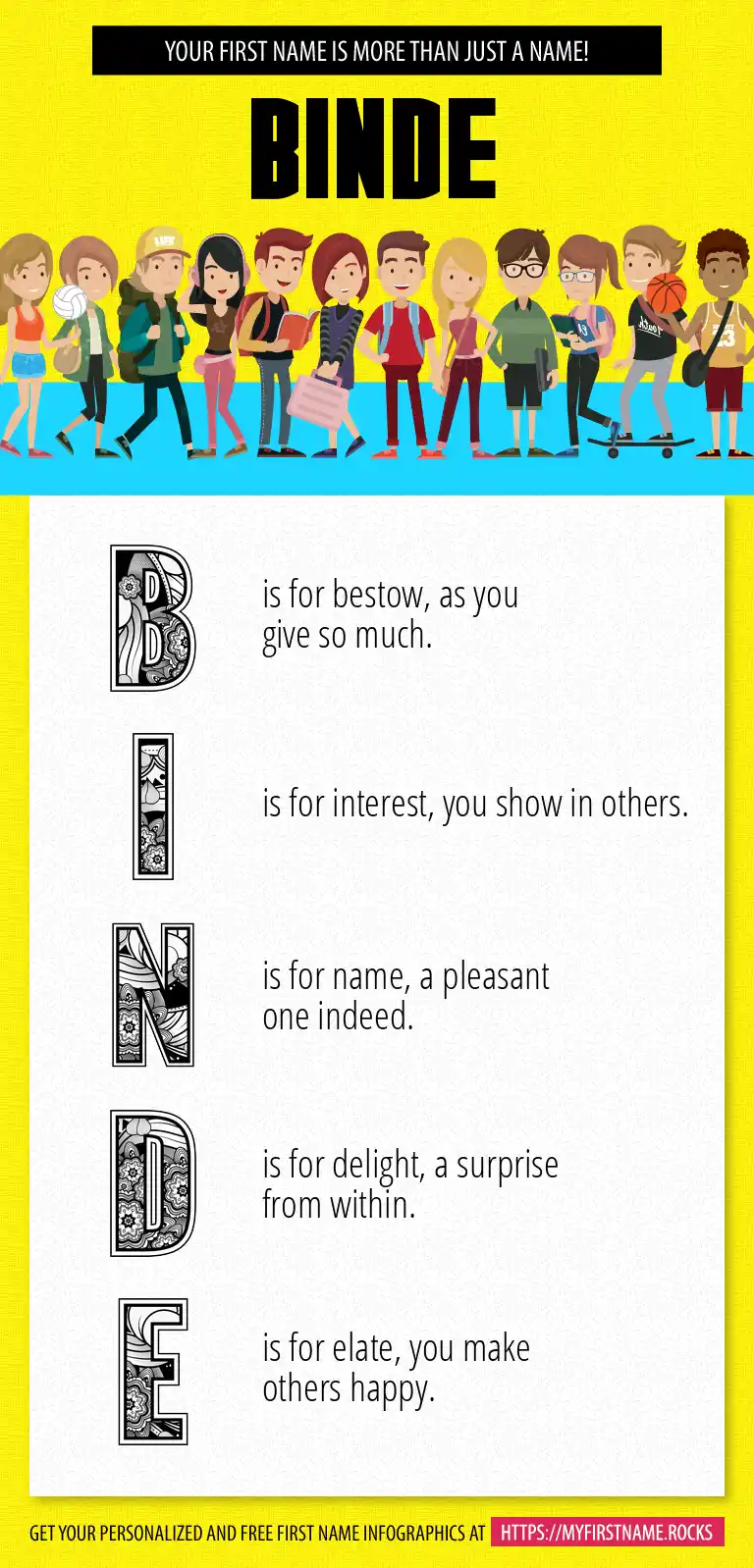 YOUR FIRST NAME IS MORE THAN JUST A NAME!

BINDE

B is for bestow, as you give so much.

I is for interest, you show in others.

N is for name, a pleasant one indeed.

D is for delight, a surprise from within.

E is for elate, you make others happy.

GET YOUR PERSONALIZED AND FREE FIRST NAME INFOGRAPHICS AT HTTPS://MYFIRSTNAME.ROCKS