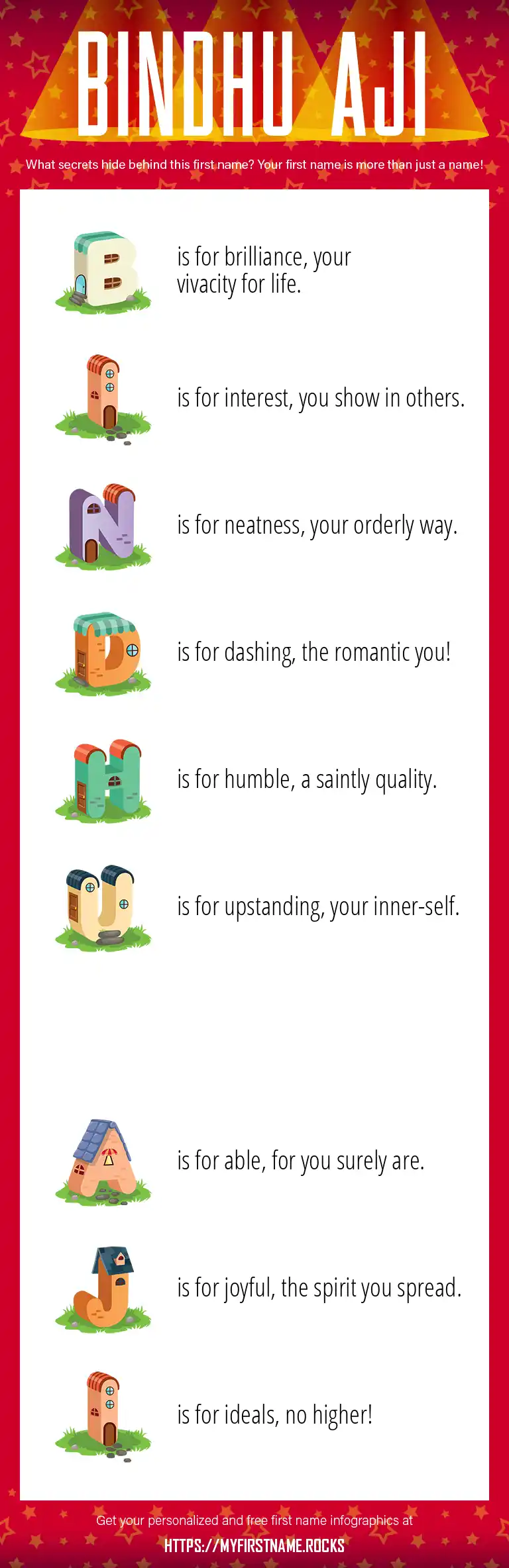 BINDHU AJI

What secrets hide behind this first name? Your first name is more than just a name!

B is for brilliance, your vivacity for life.

I is for interest, you show in others.

N is for neatness, your orderly way.

D is for dashing, the romantic you!

H is for humble, a saintly quality.

U is for upstanding, your inner-self.

A is for able, for you surely are.

J is for joyful, the spirit you spread.

I is for ideals, no higher!

Get your personalized and free first name infographics at

HTTPS://MYFIRSTNAME.ROCKS