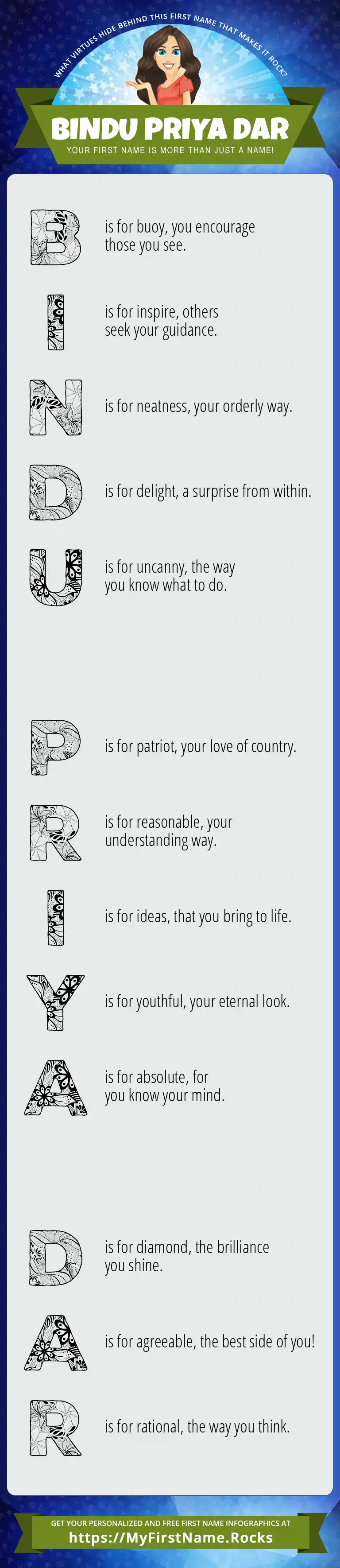 WHAT VIRTUES HIDE BEHIND THIS FIRST NAME THAT MAKES IT ROCK?

BINDU PRIYA DAR

YOUR FIRST NAME IS MORE THAN JUST A NAME!

B is for buoy, you encourage those you see.

I is for inspire, others seek your guidance.

N is for neatness, your orderly way.

D is for delight, a surprise from within.

U is for uncanny, the way you know what to do.

P is for patriot, your love of country.

R is for reasonable, your understanding way.

I is for ideas, that you bring to life.

Y is for youthful, your eternal look.

A is for absolute, for you know your mind.

D is for diamond, the brilliance you shine.

A is for agreeable, the best side of you!

R is for rational, the way you think.

GET YOUR PERSONALIZED AND FREE FIRST NAME INFOGRAPHICS AT
https://MyFirstName.Rocks