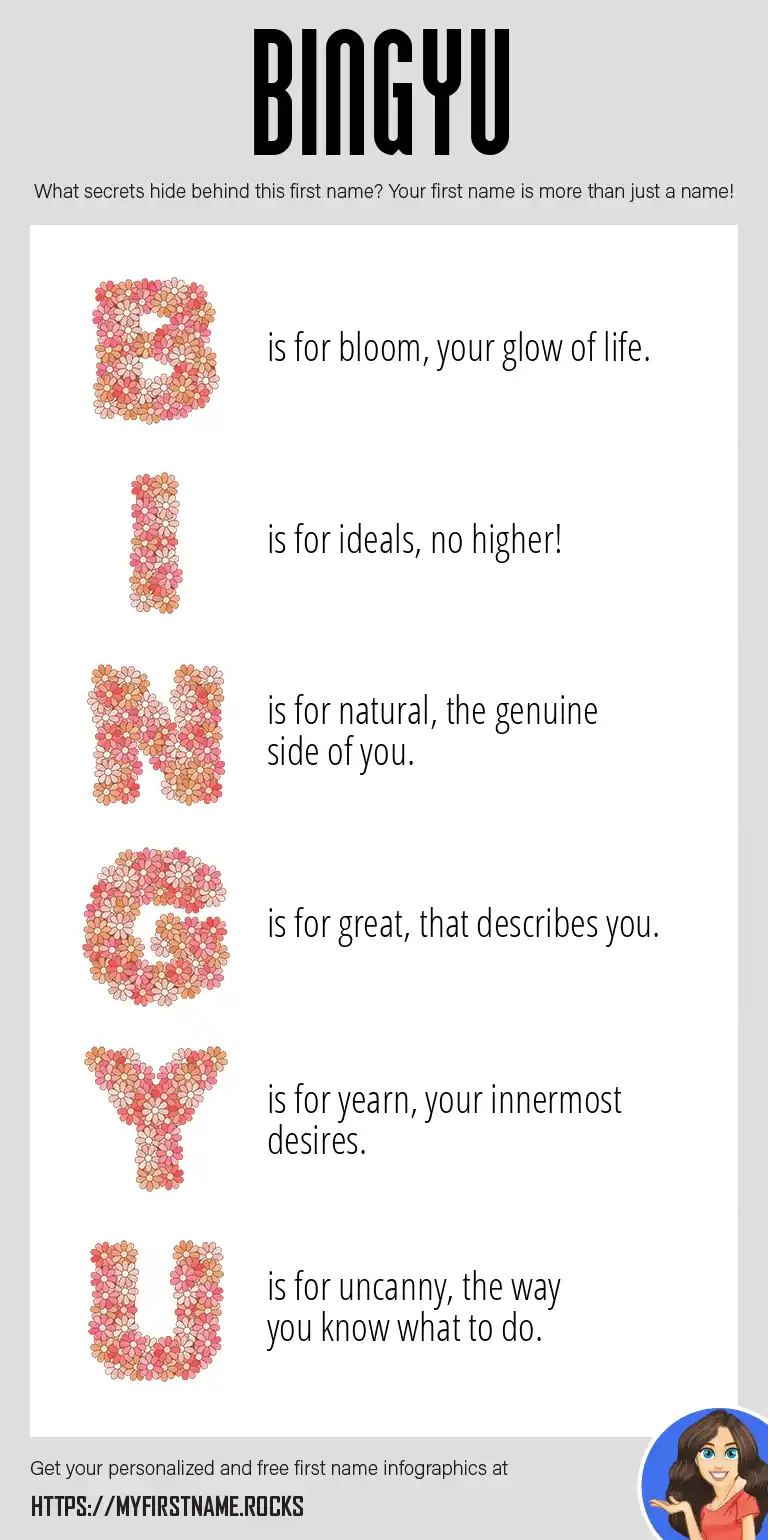 BINGYU

What secrets hide behind this first name? Your first name is more than just a name!

B is for bloom, your glow of life.

I is for ideals, no higher!

N is for natural, the genuine side of you.

G is for great, that describes you.

Y is for yearn, your innermost desires.

U is for uncanny, the way you know what to do.

Get your personalized and free first name infographics at

HTTPS://MYFIRSTNAME.ROCKS