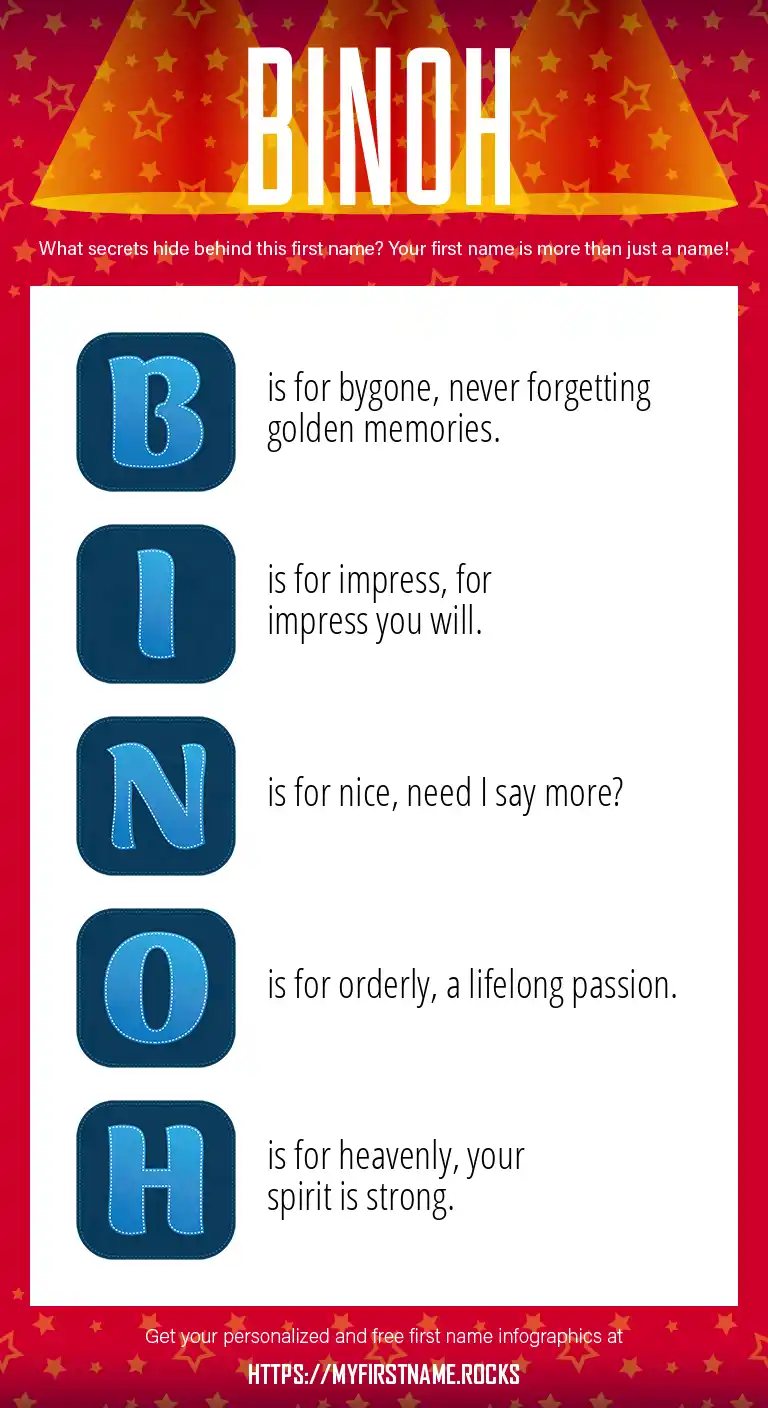 BINOH

What secrets hide behind this first name? Your first name is more than just a name!

B is for bygone, never forgetting golden memories.

I is for impress, for impress you will.

N is for nice, need I say more?

O is for orderly, a lifelong passion.

H is for heavenly, your spirit is strong.

Get your personalized and free first name infographics at

HTTPS://MYFIRSTNAME.ROCKS