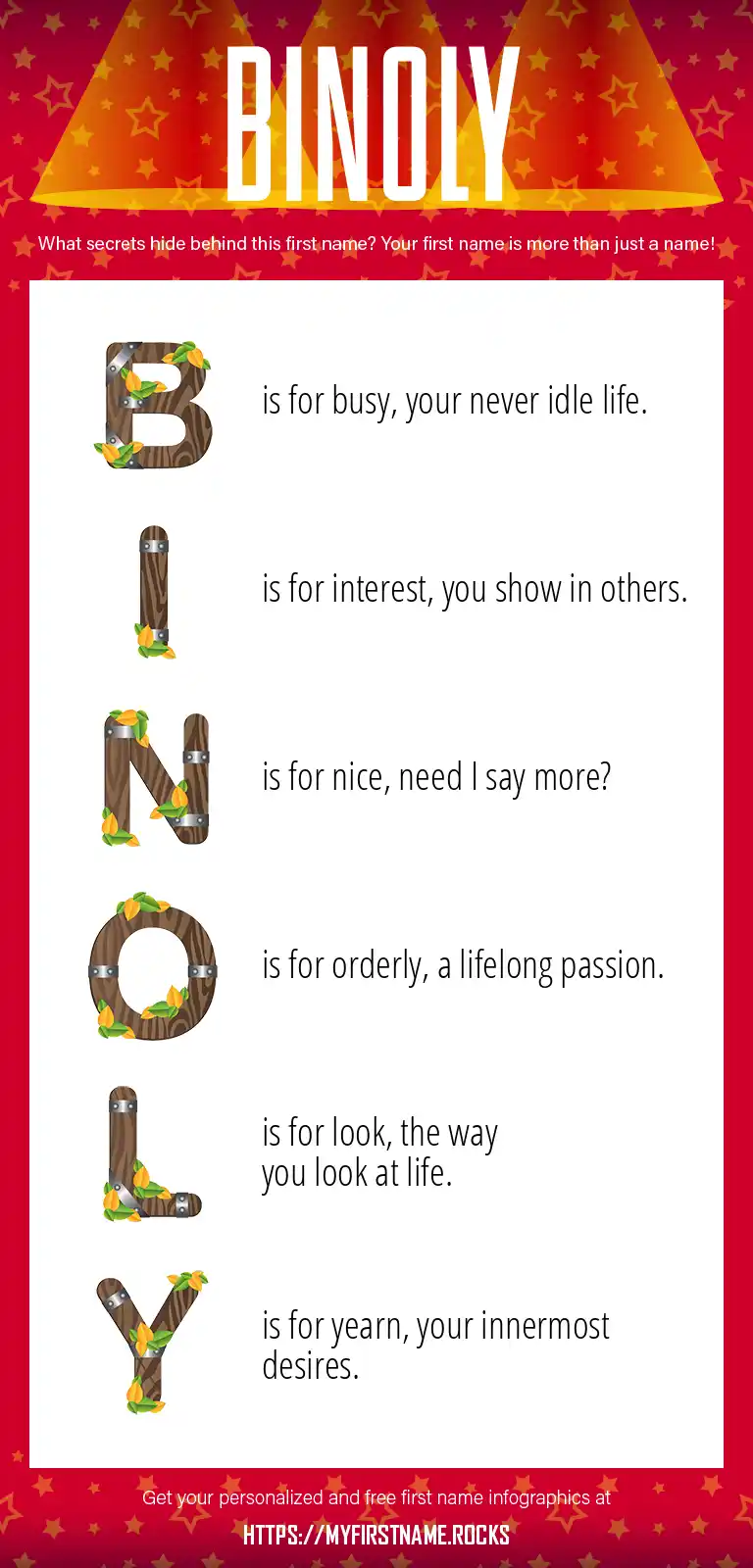 BINOLY

What secrets hide behind this first name? Your first name is more than just a name!

B is for busy, your never idle life.

I is for interest, you show in others.

N is for nice, need I say more?

O is for orderly, a lifelong passion.

L is for look, the way you look at life.

Y is for yearn, your innermost desires.

Get your personalized and free first name infographics at

HTTPS://MYFIRSTNAME.ROCKS