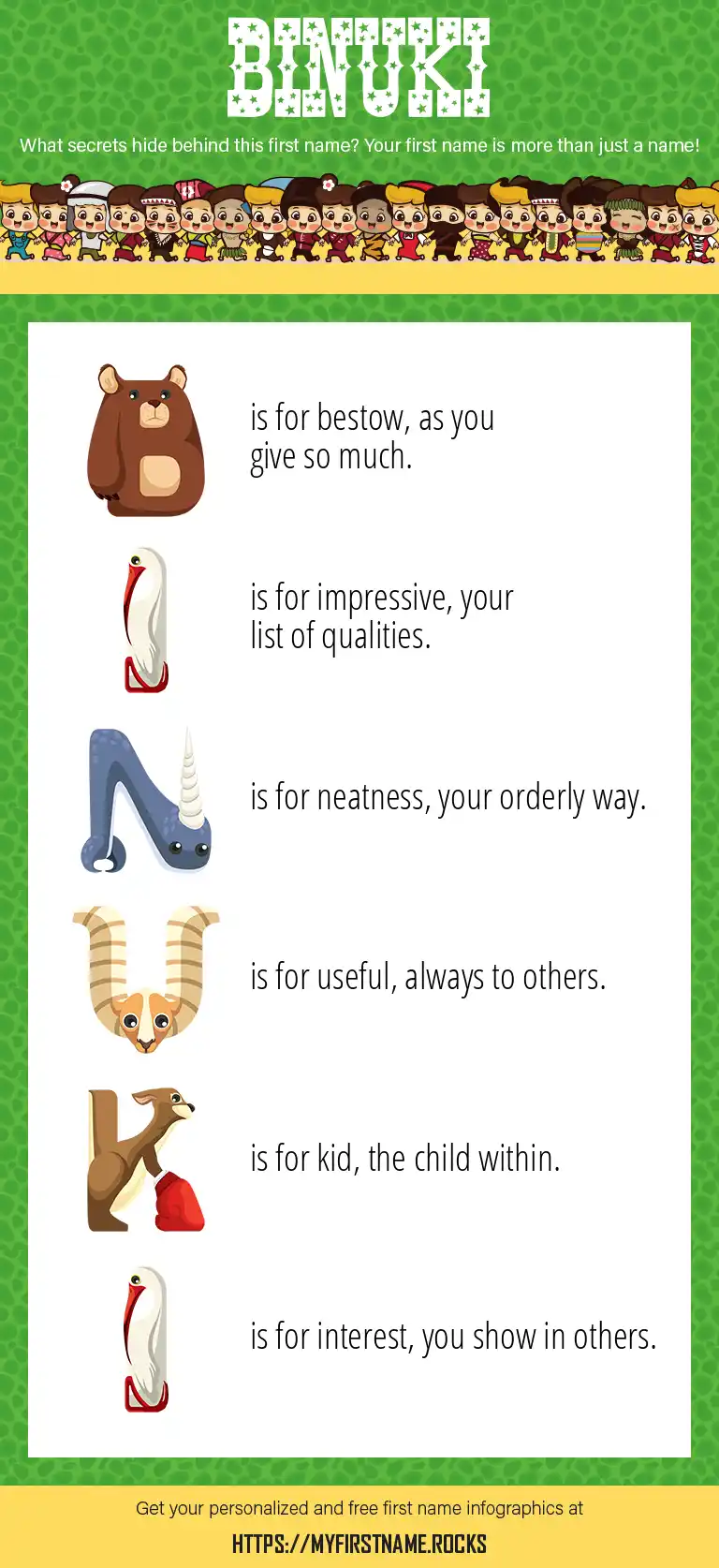 BINUKI

What secrets hide behind this first name? Your first name is more than just a name!

B is for bestow, as you give so much.

I is for impressive, your list of qualities.

N is for neatness, your orderly way.

U is for useful, always to others.

K is for kid, the child within.

I is for interest, you show in others.

Get your personalized and free first name infographics at

HTTPS://MYFIRSTNAME.ROCKS