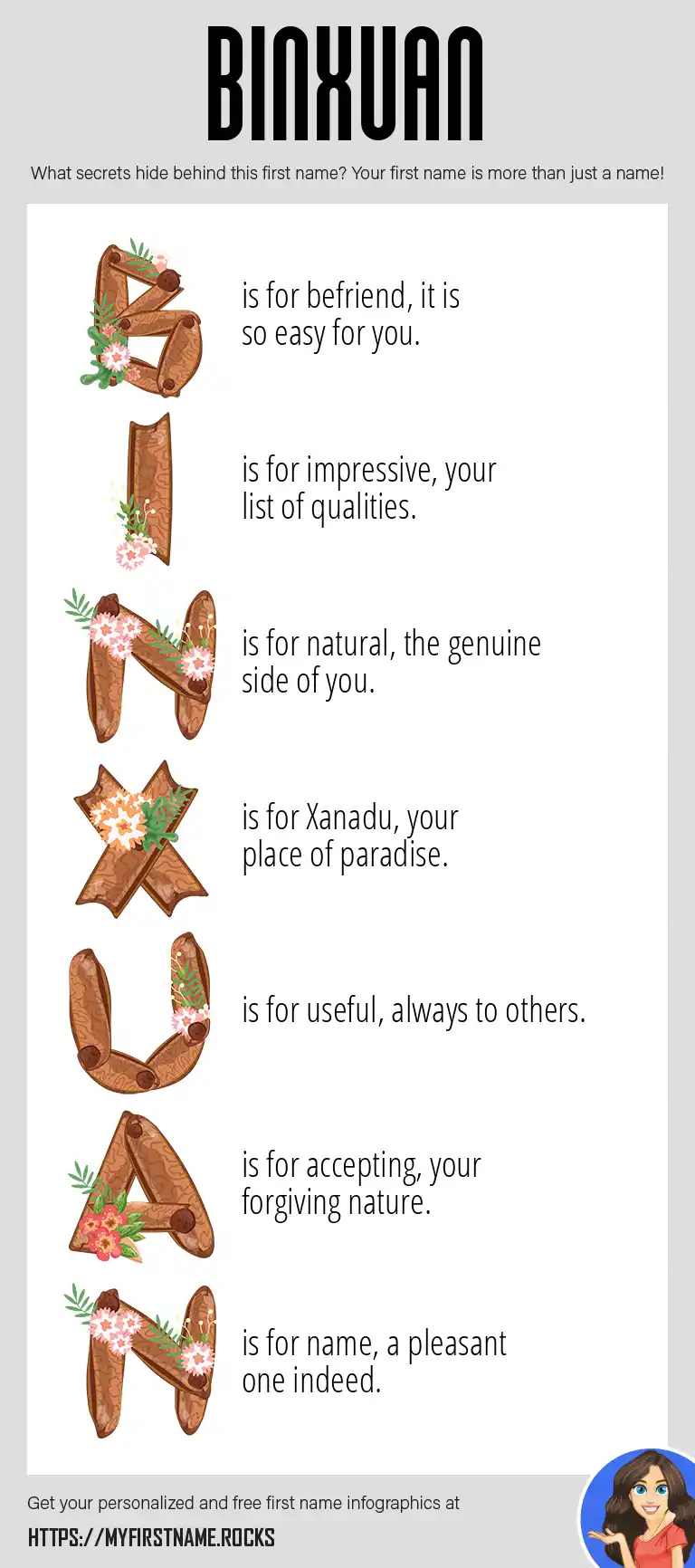 BINXUAN

What secrets hide behind this first name? Your first name is more than just a name!

B is for befriend, it is so easy for you.

I is for impressive, your list of qualities.

N is for natural, the genuine side of you.

X is for Xanadu, your place of paradise.

U is for useful, always to others.

A is for accepting, your forgiving nature.

N is for name, a pleasant one indeed.

Get your personalized and free first name infographics at

HTTPS://MYFIRSTNAME.ROCKS