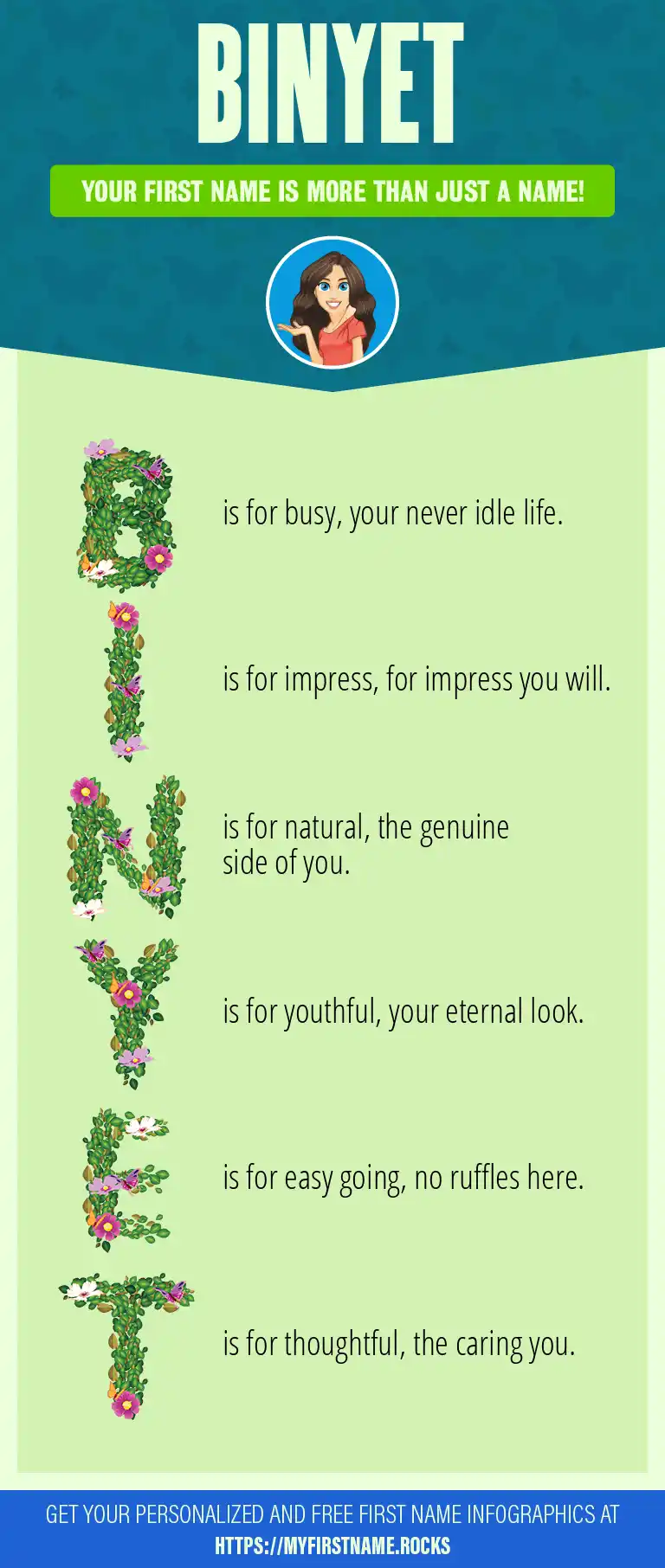 BINYET

YOUR FIRST NAME IS MORE THAN JUST A NAME!

B is for busy, your never idle life.

I is for impress, for impress you will.

N is for natural, the genuine side of you.

Y is for youthful, your eternal look.

E is for easy going, no ruffles here.

T is for thoughtful, the caring you.

GET YOUR PERSONALIZED AND FREE FIRST NAME INFOGRAPHICS AT HTTPS://MYFIRSTNAME.ROCKS