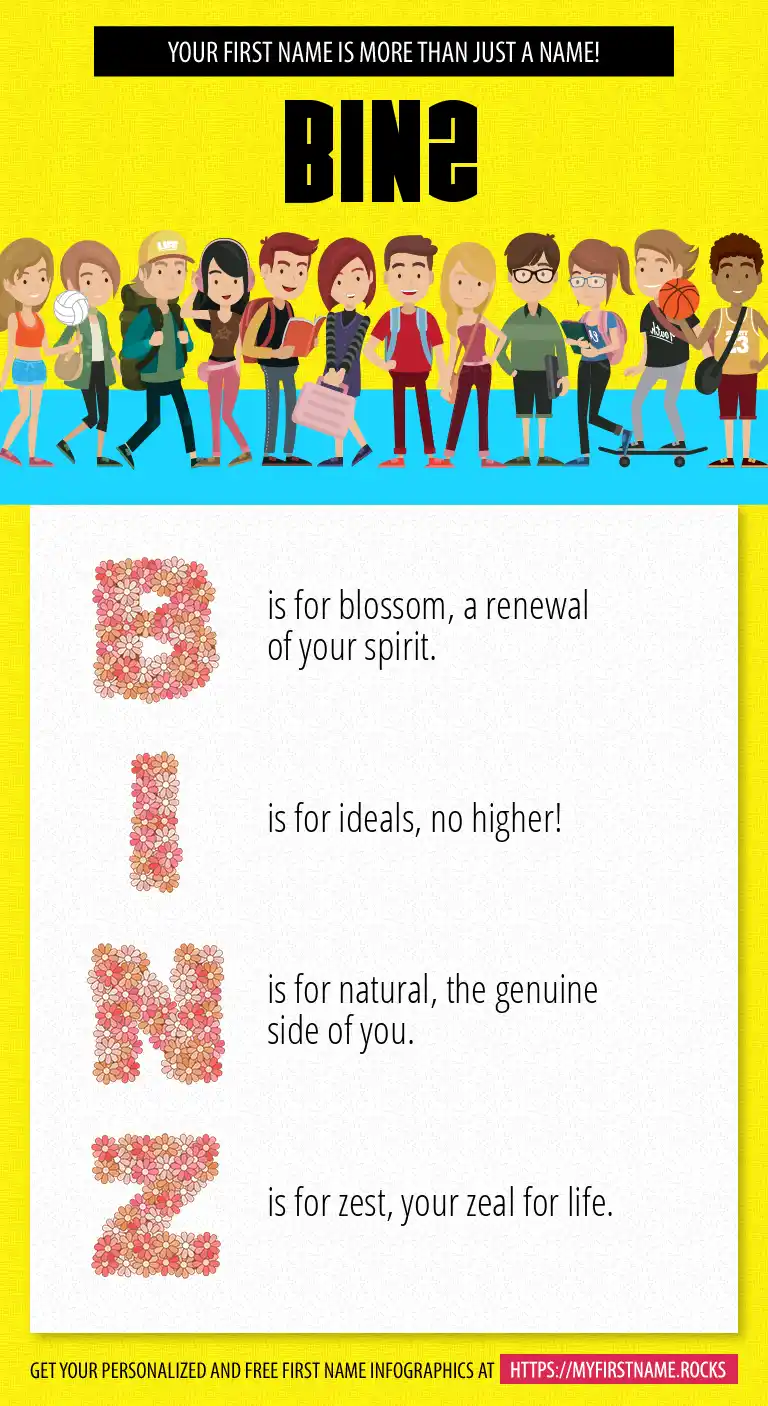 YOUR FIRST NAME IS MORE THAN JUST A NAME!

BINZ

B is for blossom, a renewal of your spirit.

I is for ideals, no higher!

N is for natural, the genuine side of you.

Z is for zest, your zeal for life.

GET YOUR PERSONALIZED AND FREE FIRST NAME INFOGRAPHICS AT HTTPS://MYFIRSTNAME.ROCKS