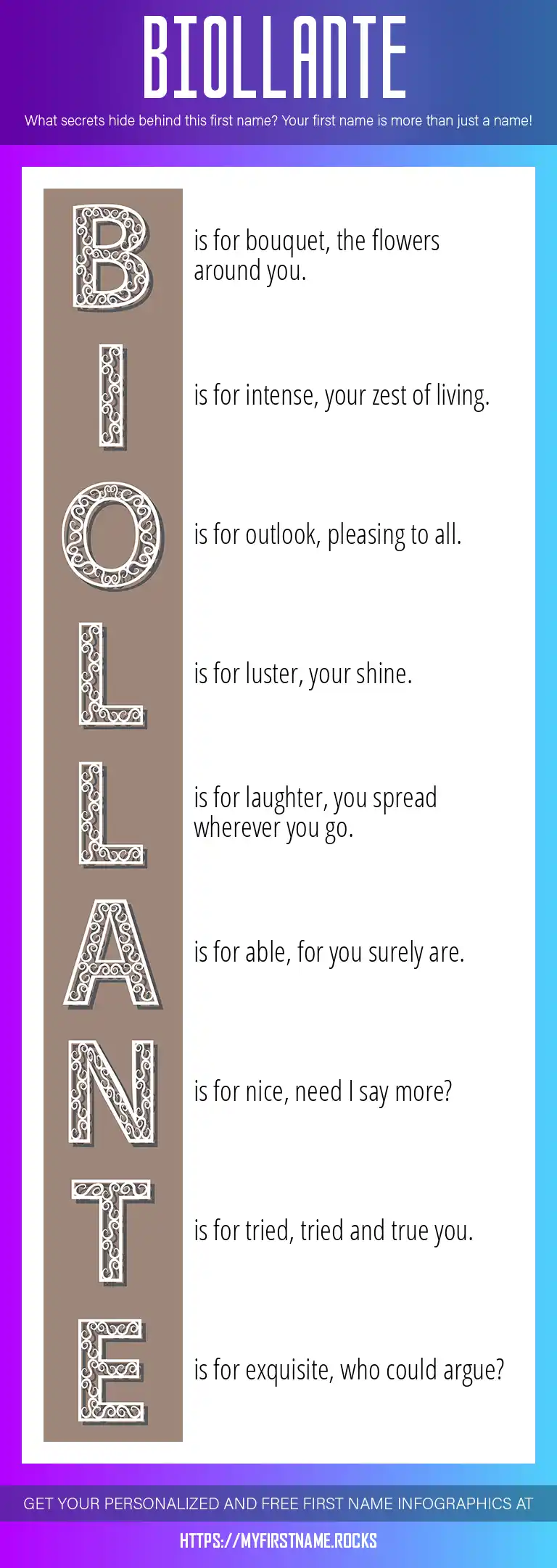 BIOLLANTE

What secrets hide behind this first name? Your first name is more than just a name!

B is for bouquet, the flowers around you.

I is for intense, your zest of living.

O is for outlook, pleasing to all.

L is for luster, your shine.

L is for laughter, you spread wherever you go.

A is for able, for you surely are.

N is for nice, need I say more?

T is for tried, tried and true you.

E is for exquisite, who could argue?

GET YOUR PERSONALIZED AND FREE FIRST NAME INFOGRAPHICS AT

HTTPS://MYFIRSTNAME.ROCKS