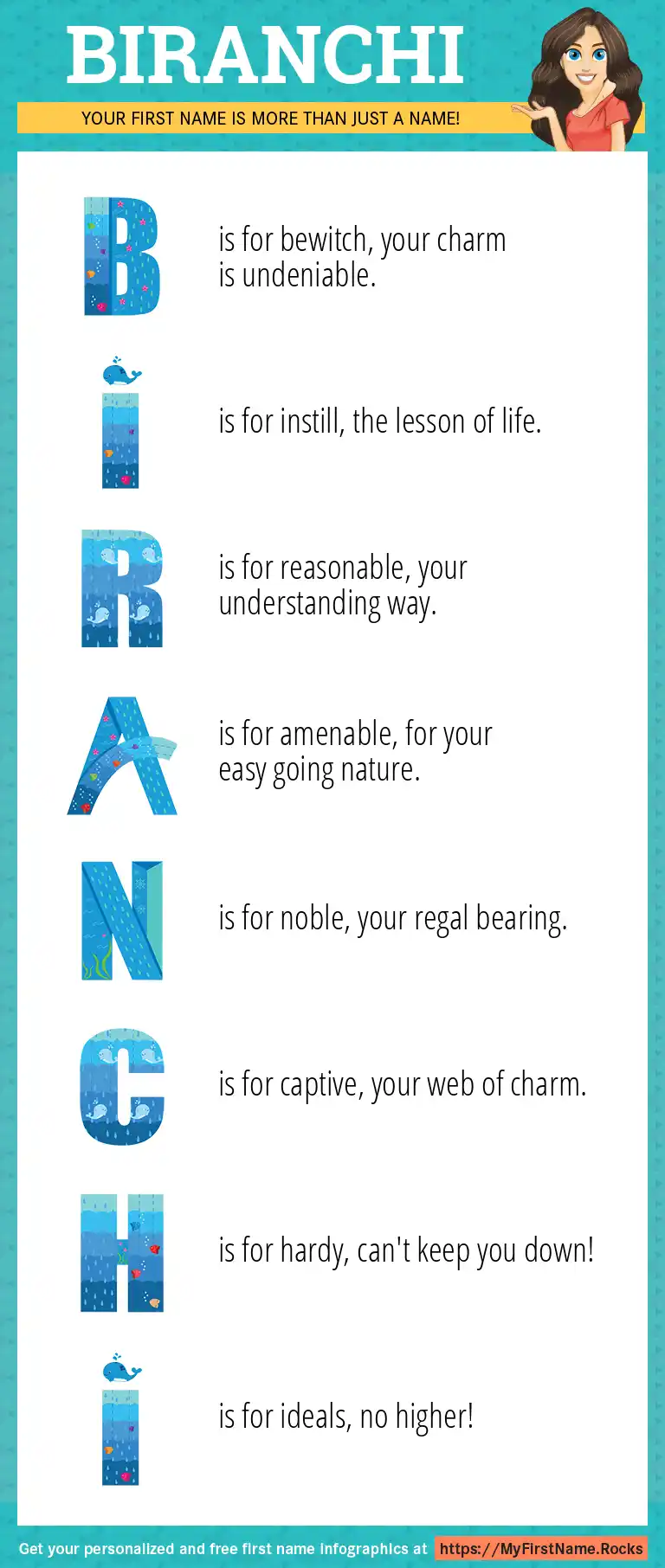 BIRANCHI

YOUR FIRST NAME IS MORE THAN JUST A NAME!

B is for bewitch, your charm is undeniable.

I is for instill, the lesson of life.

R is for reasonable, your understanding way.

A is for amenable, for your easy going nature.

N is for noble, your regal bearing.

C is for captive, your web of charm.

H is for hardy, can't keep you down!

I is for ideals, no higher!

Get your personalized and free first name infographics at https://MyFirstName.Rocks