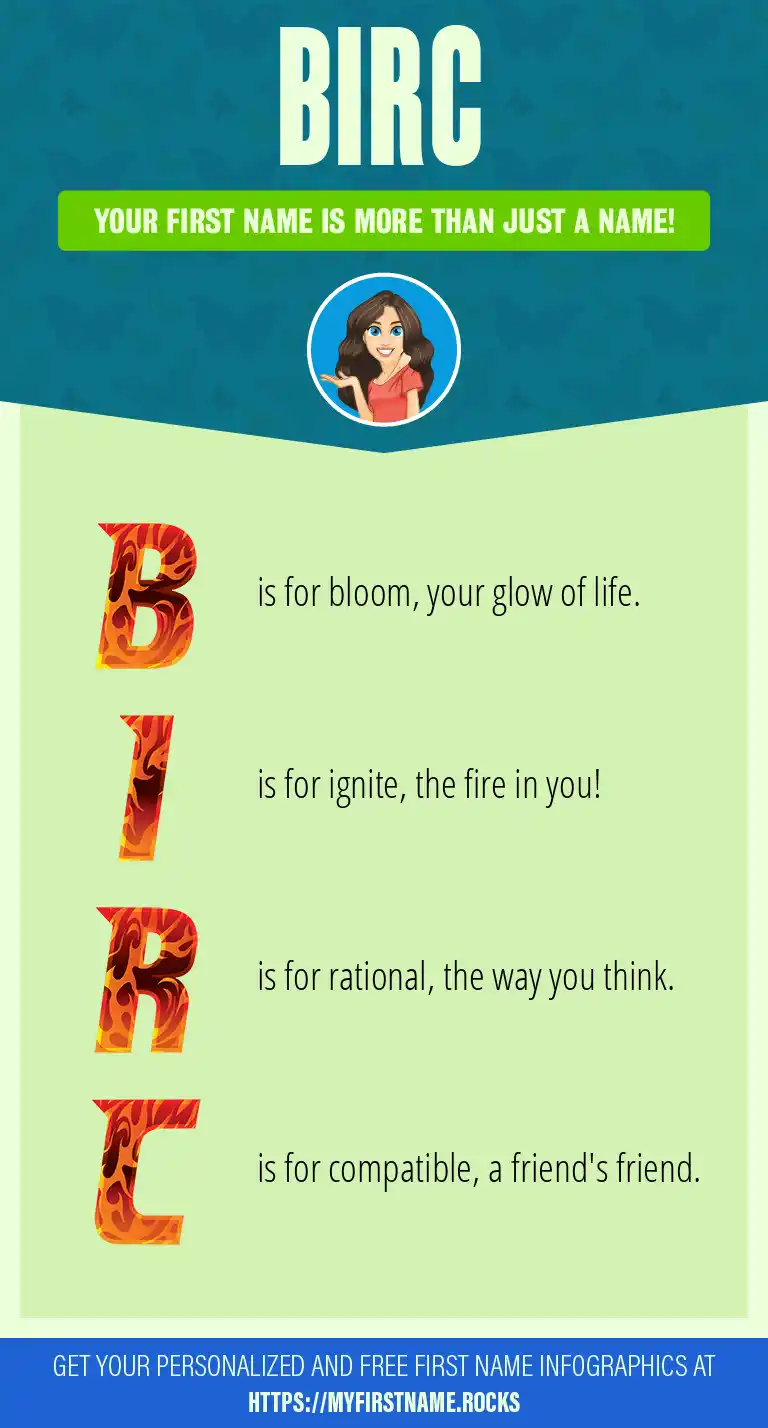 BIRC

YOUR FIRST NAME IS MORE THAN JUST A NAME!

B is for bloom, your glow of life.

I is for ignite, the fire in you!

R is for rational, the way you think.

C is for compatible, a friend's friend.

GET YOUR PERSONALIZED AND FREE FIRST NAME INFOGRAPHICS AT
HTTPS://MYFIRSTNAME.ROCKS