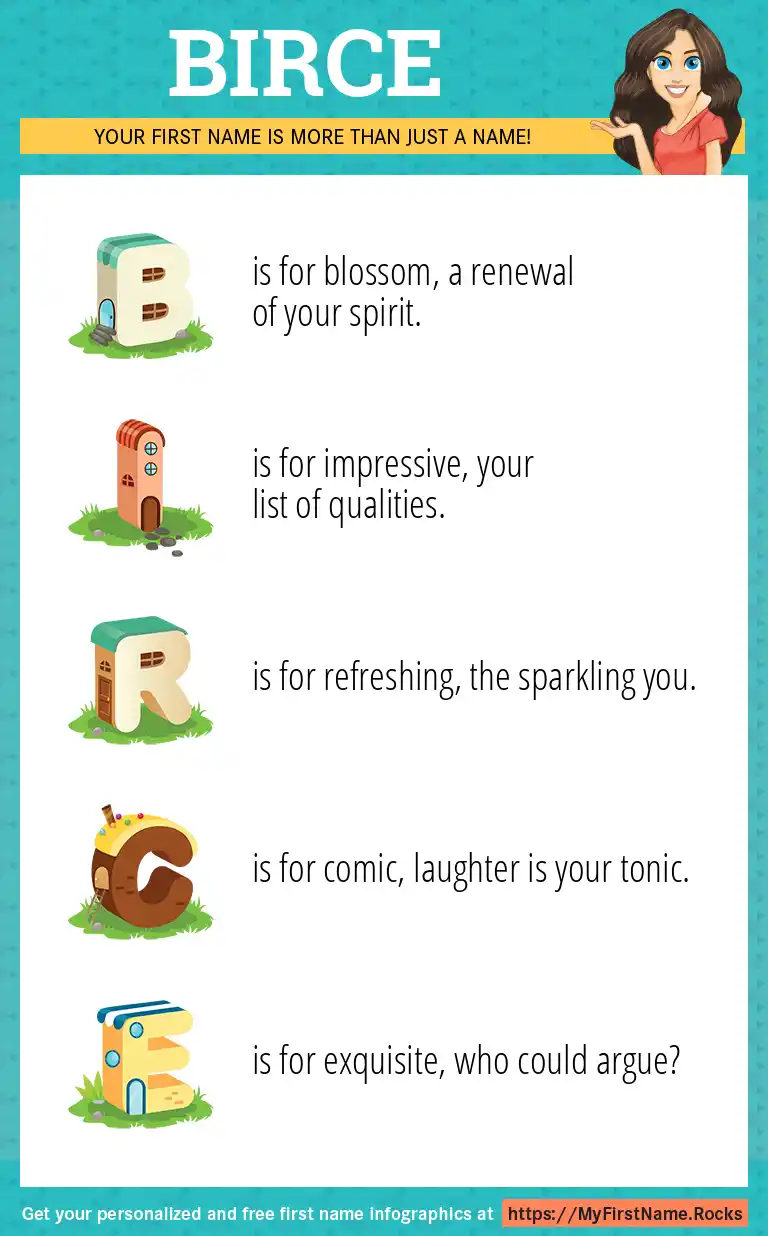 BIRCE

YOUR FIRST NAME IS MORE THAN JUST A NAME!

B is for blossom, a renewal of your spirit.

I is for impressive, your list of qualities.

R is for refreshing, the sparkling you.

C is for comic, laughter is your tonic.

E is for exquisite, who could argue?

Get your personalized and free first name infographics at https://MyFirstName.Rocks