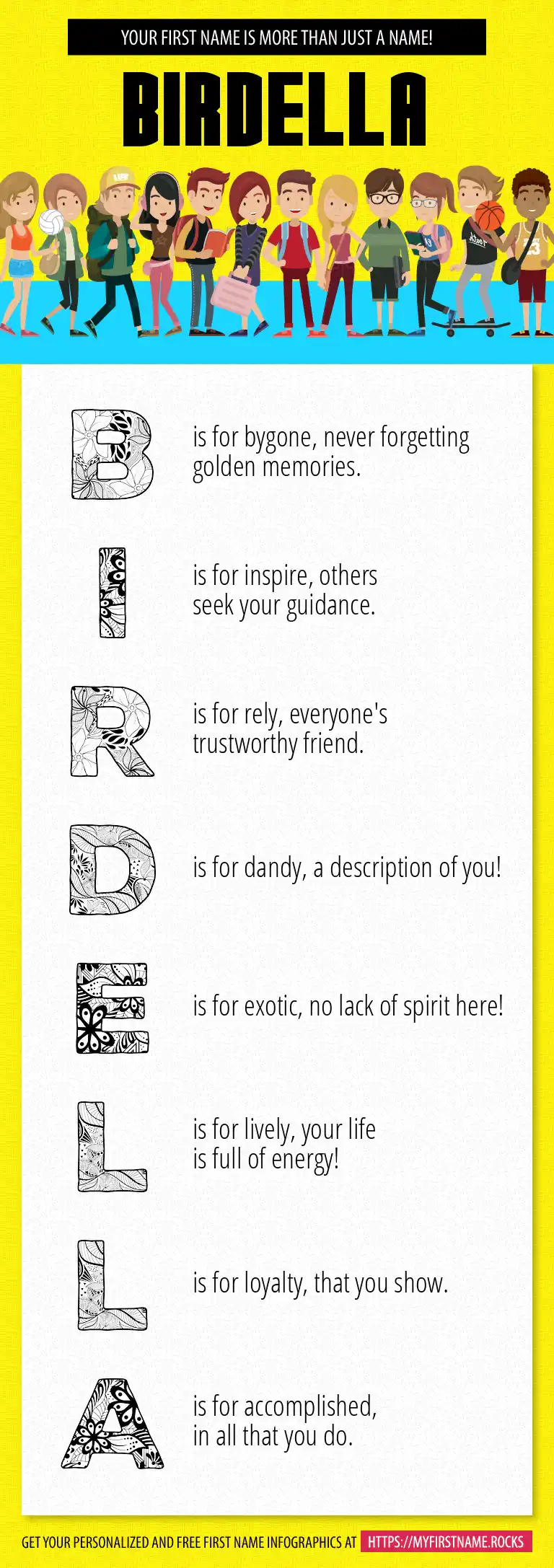 YOUR FIRST NAME IS MORE THAN JUST A NAME!

BIRDELLA

B is for bygone, never forgetting golden memories.

I is for inspire, others seek your guidance.

R is for rely, everyone's trustworthy friend.

D is for dandy, a description of you!

E is for exotic, no lack of spirit here!

L is for lively, your life is full of energy!

L is for loyalty, that you show.

A is for accomplished, in all that you do.

GET YOUR PERSONALIZED AND FREE FIRST NAME INFOGRAPHICS AT HTTPS://MYFIRSTNAME.ROCKS