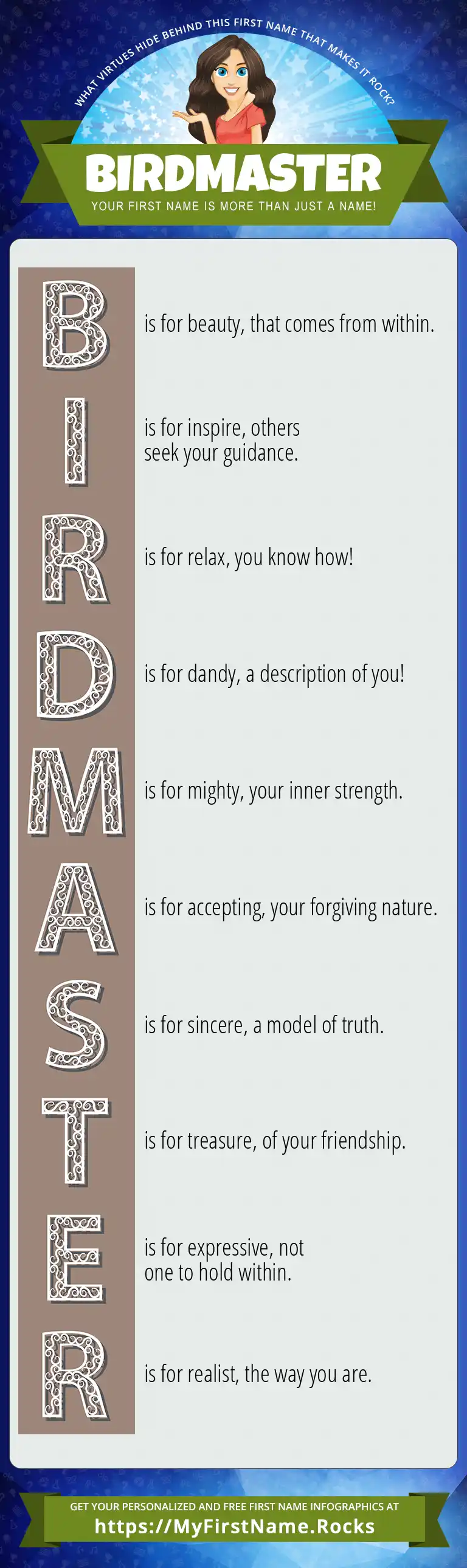 WHAT VIRTUES HIDE BEHIND THIS FIRST NAME THAT MAKES IT ROCK?

BIRDMASTER

YOUR FIRST NAME IS MORE THAN JUST A NAME!

B is for beauty, that comes from within.

I is for inspire, others seek your guidance.

R is for relax, you know how!

D is for dandy, a description of you!

M is for mighty, your inner strength.

A is for accepting, your forgiving nature.

S is for sincere, a model of truth.

T is for treasure, of your friendship.

E is for expressive, not one to hold within.

R is for realist, the way you are.

GET YOUR PERSONALIZED AND FREE FIRST NAME INFOGRAPHICS AT

https://MyFirstName.Rocks