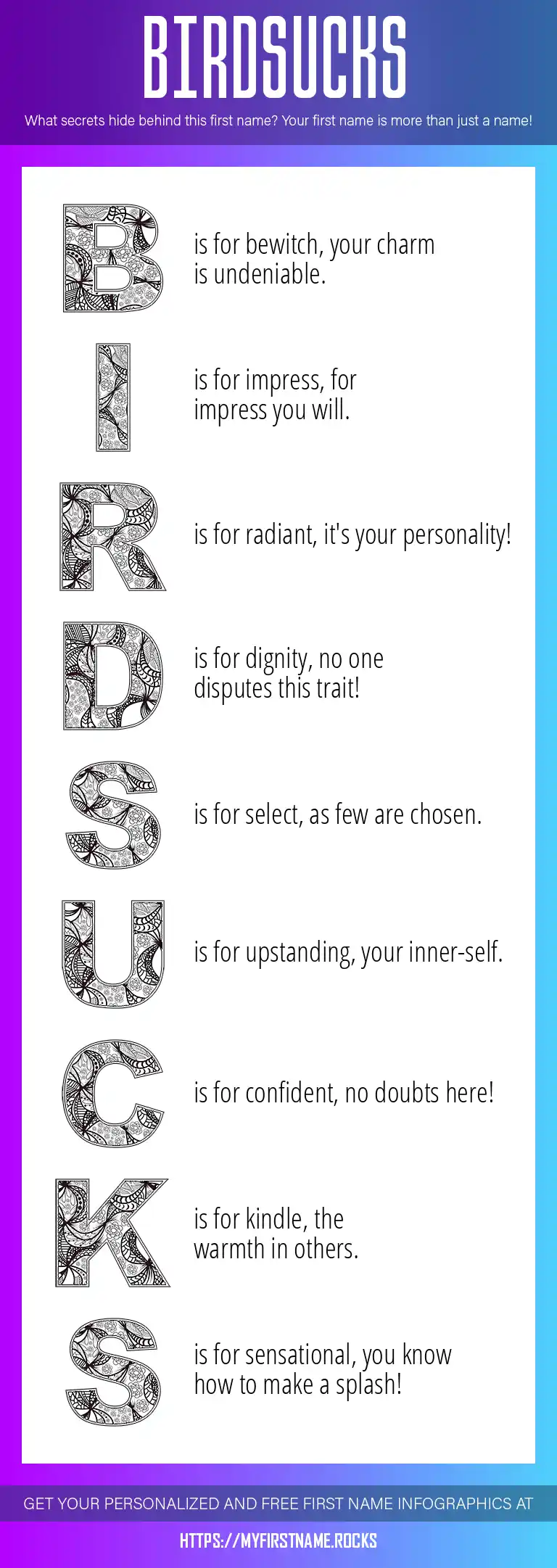 BIRDSUCKS

What secrets hide behind this first name? Your first name is more than just a name!

B is for bewitch, your charm is undeniable.

I is for impress, for impress you will.

R is for radiant, it's your personality!

D is for dignity, no one disputes this trait!

S is for select, as few are chosen.

U is for upstanding, your inner-self.

C is for confident, no doubts here!

K is for kindle, the warmth in others.

S is for sensational, you know how to make a splash!

GET YOUR PERSONALIZED AND FREE FIRST NAME INFOGRAPHICS AT

HTTPS://MYFIRSTNAME.ROCKS