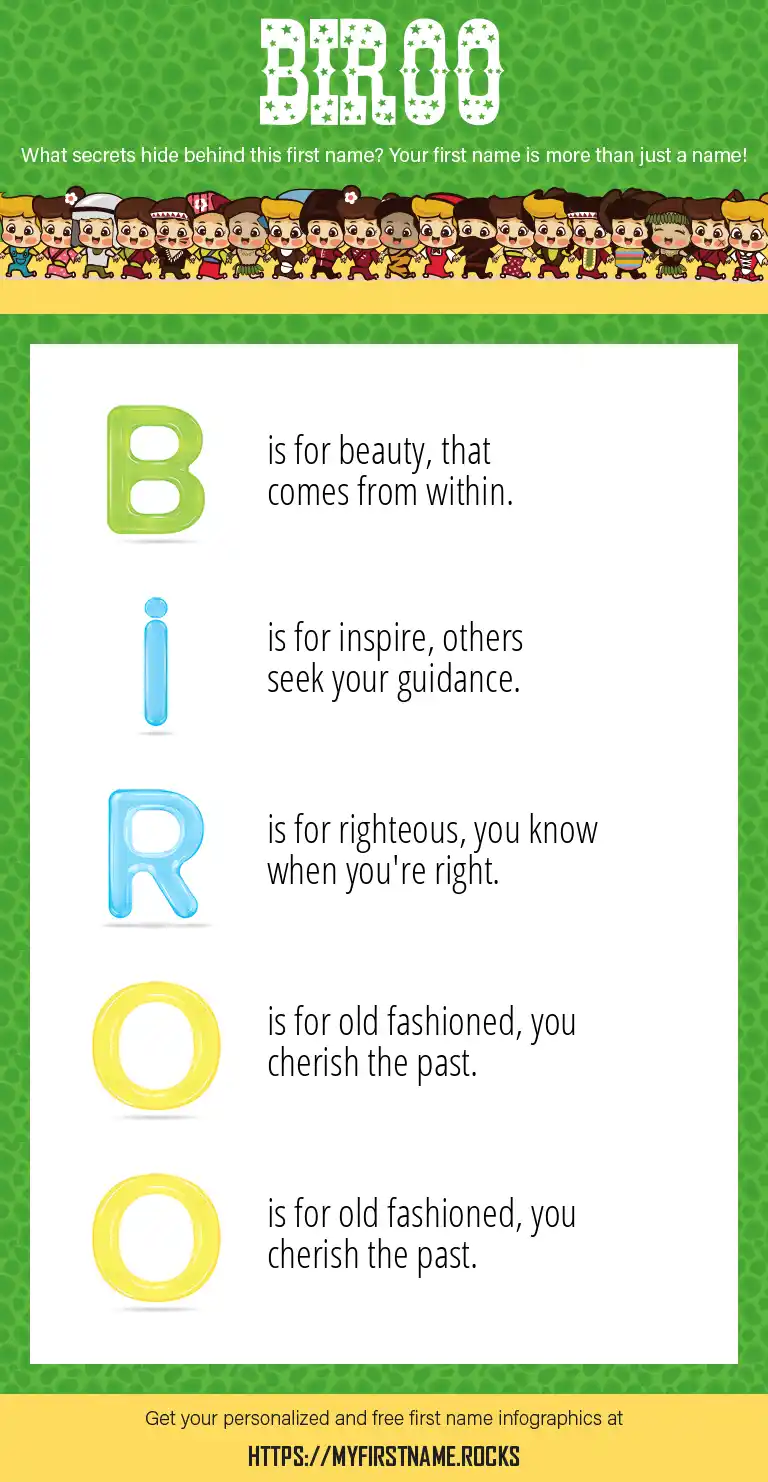 BIROO

What secrets hide behind this first name? Your first name is more than just a name!

B

is for beauty, that comes from within.

i

is for inspire, others seek your guidance.

R

is for righteous, you know when you're right.

O

is for old fashioned, you cherish the past.

O

is for old fashioned, you cherish the past.

Get your personalized and free first name infographics at

HTTPS://MYFIRSTNAME.ROCKS