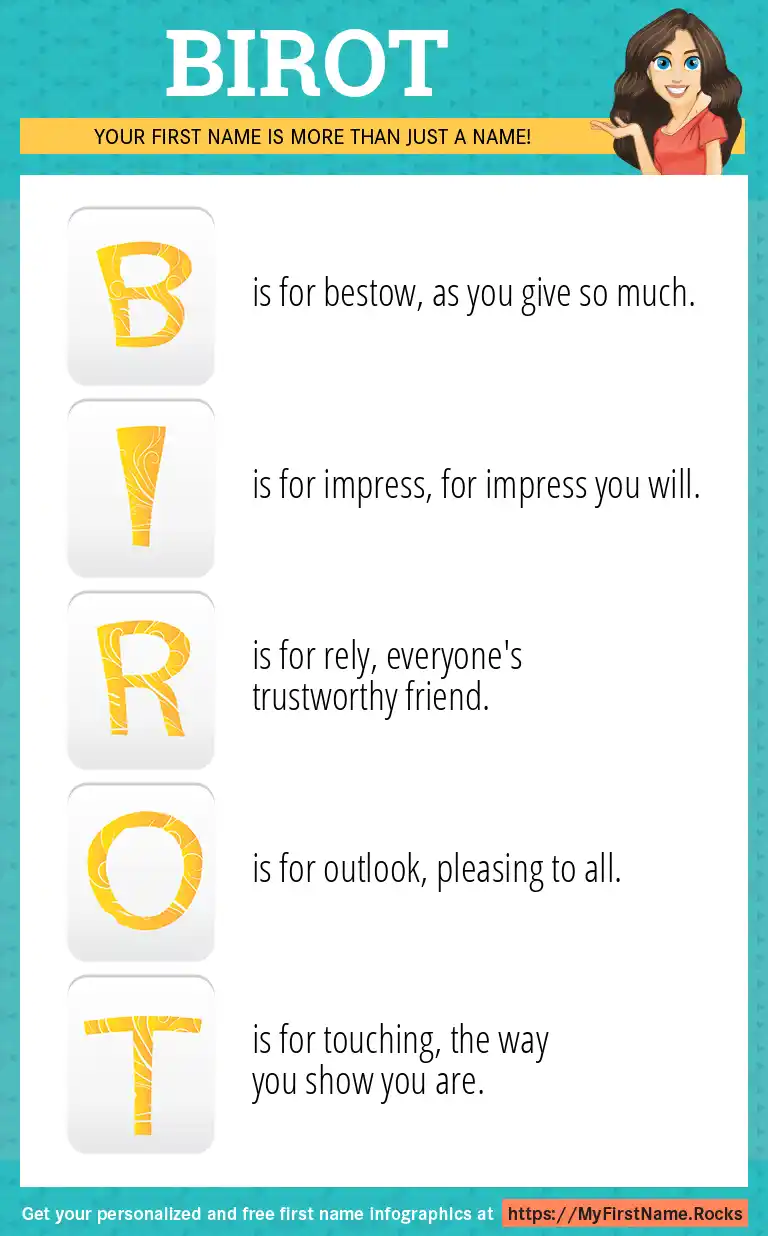 BIROT

YOUR FIRST NAME IS MORE THAN JUST A NAME!

B is for bestow, as you give so much.

I is for impress, for impress you will.

R is for rely, everyone's trustworthy friend.

O is for outlook, pleasing to all.

T is for touching, the way you show you are.

Get your personalized and free first name infographics at https://MyFirstName.Rocks