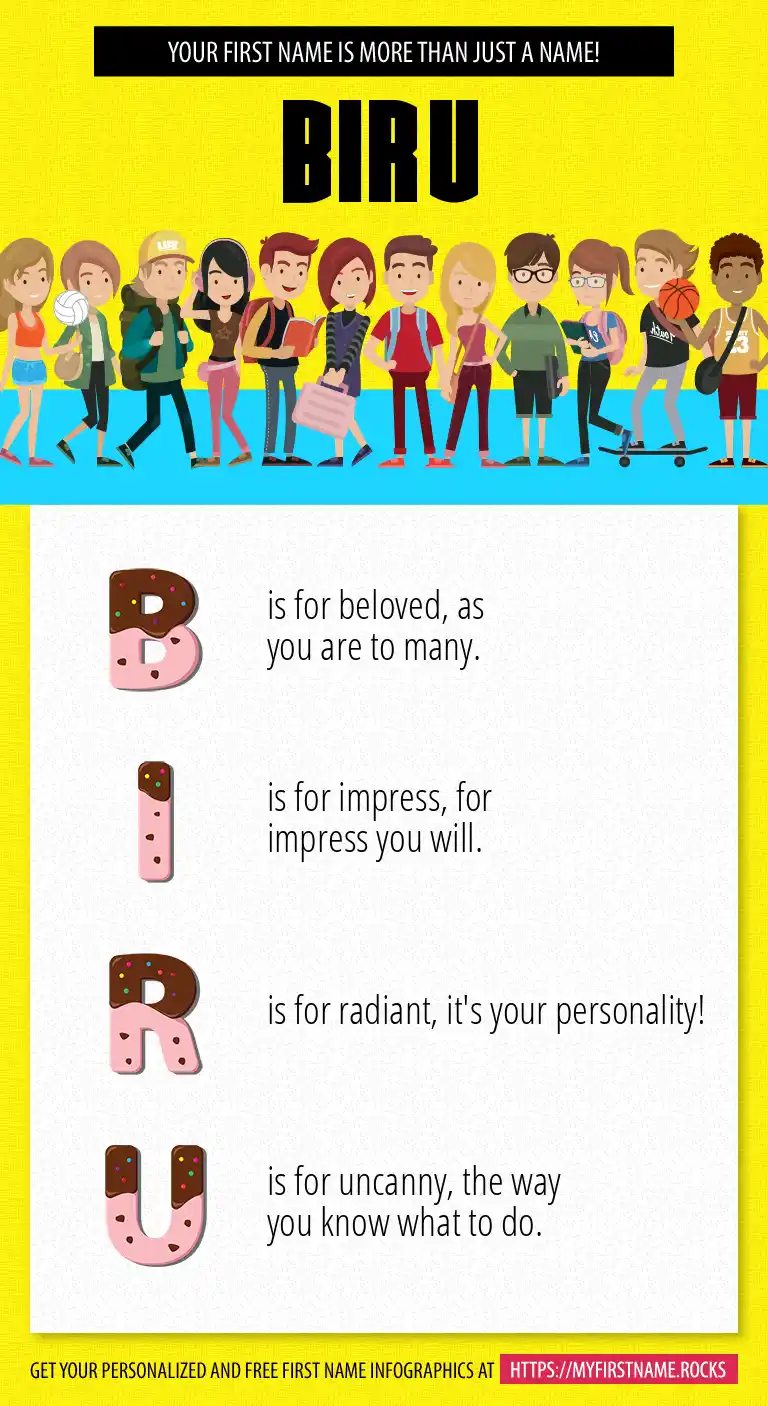 YOUR FIRST NAME IS MORE THAN JUST A NAME!

BIRU

B is for beloved, as you are to many.

I is for impress, for impress you will.

R is for radiant, it's your personality!

U is for uncanny, the way you know what to do.

GET YOUR PERSONALIZED AND FREE FIRST NAME INFOGRAPHICS AT HTTPS://MYFIRSTNAME.ROCKS