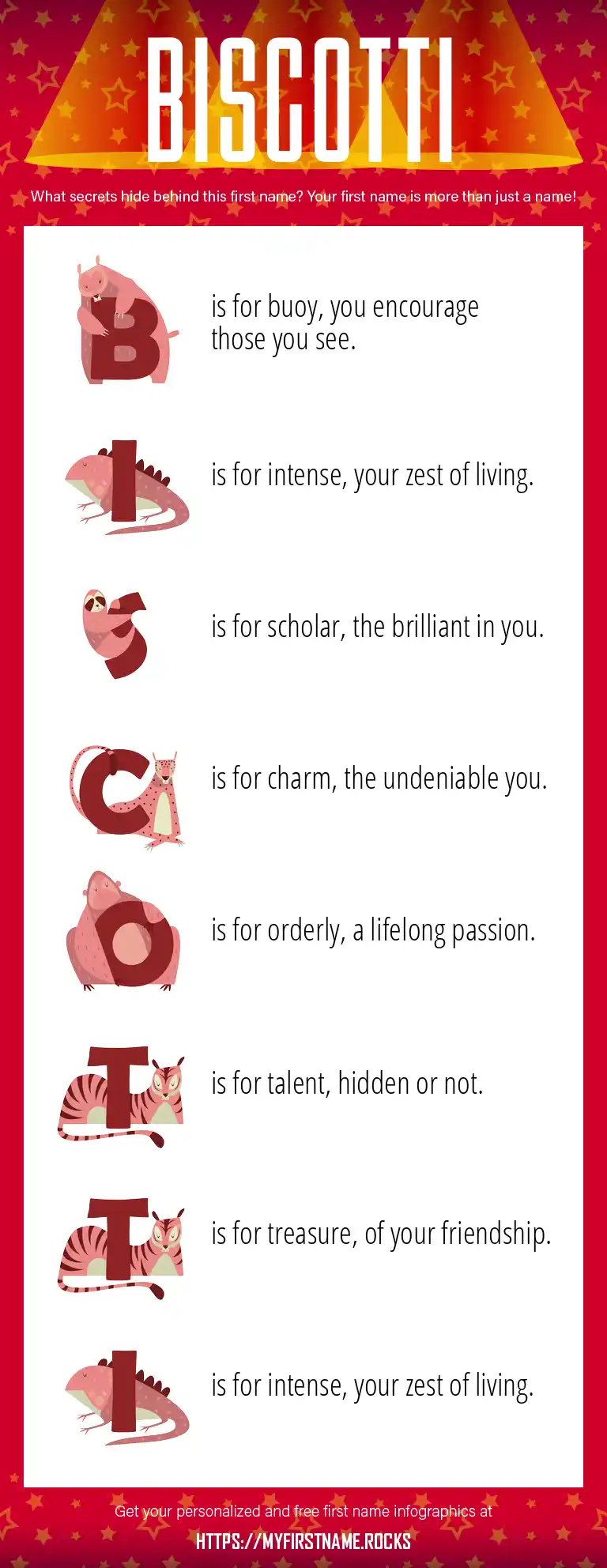 BISCOTTI

What secrets hide behind this first name? Your first name is more than just a name!

B is for buoy, you encourage those you see.

I is for intense, your zest of living.

S is for scholar, the brilliant in you.

C is for charm, the undeniable you.

O is for orderly, a lifelong passion.

T is for talent, hidden or not.

T is for treasure, of your friendship.

I is for intense, your zest of living.

Get your personalized and free first name infographics at

HTTPS://MYFIRSTNAME.ROCKS