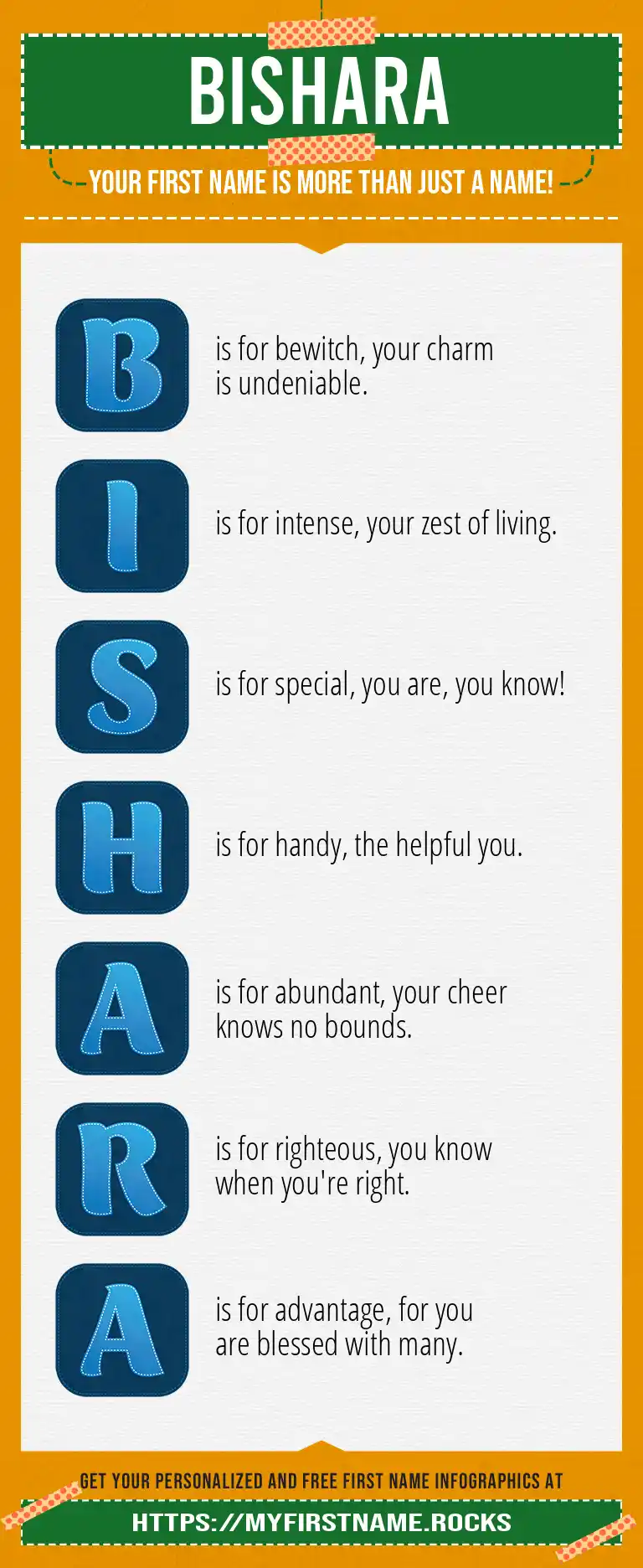 BISHARA

YOUR FIRST NAME IS MORE THAN JUST A NAME!

B is for bewitch, your charm is undeniable.

I is for intense, your zest of living.

S is for special, you are, you know!

H is for handy, the helpful you.

A is for abundant, your cheer knows no bounds.

R is for righteous, you know when you're right.

A is for advantage, for you are blessed with many.

GET YOUR PERSONALIZED AND FREE FIRST NAME INFOGRAPHICS AT

HTTPS://MYFIRSTNAME.ROCKS