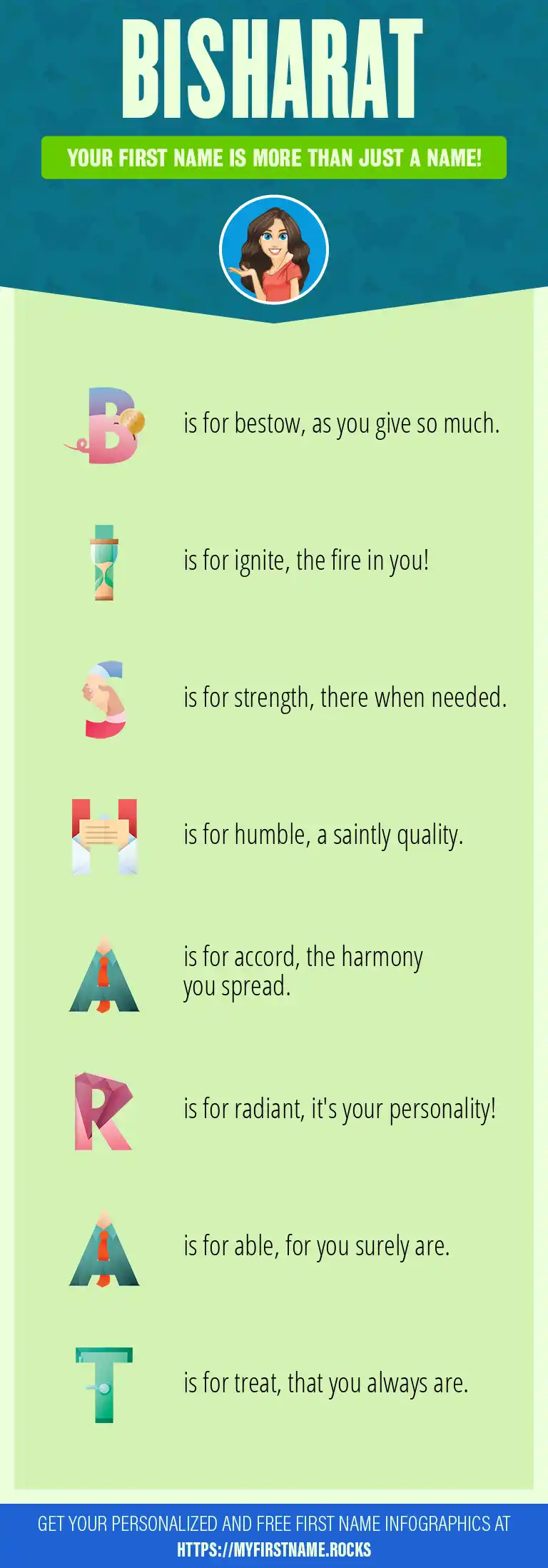 BISHARAT

YOUR FIRST NAME IS MORE THAN JUST A NAME!

B is for bestow, as you give so much.

I is for ignite, the fire in you!

S is for strength, there when needed.

H is for humble, a saintly quality.

A is for accord, the harmony you spread.

R is for radiant, it's your personality!

A is for able, for you surely are.

T is for treat, that you always are.

GET YOUR PERSONALIZED AND FREE FIRST NAME INFOGRAPHICS AT HTTPS://MYFIRSTNAME.ROCKS